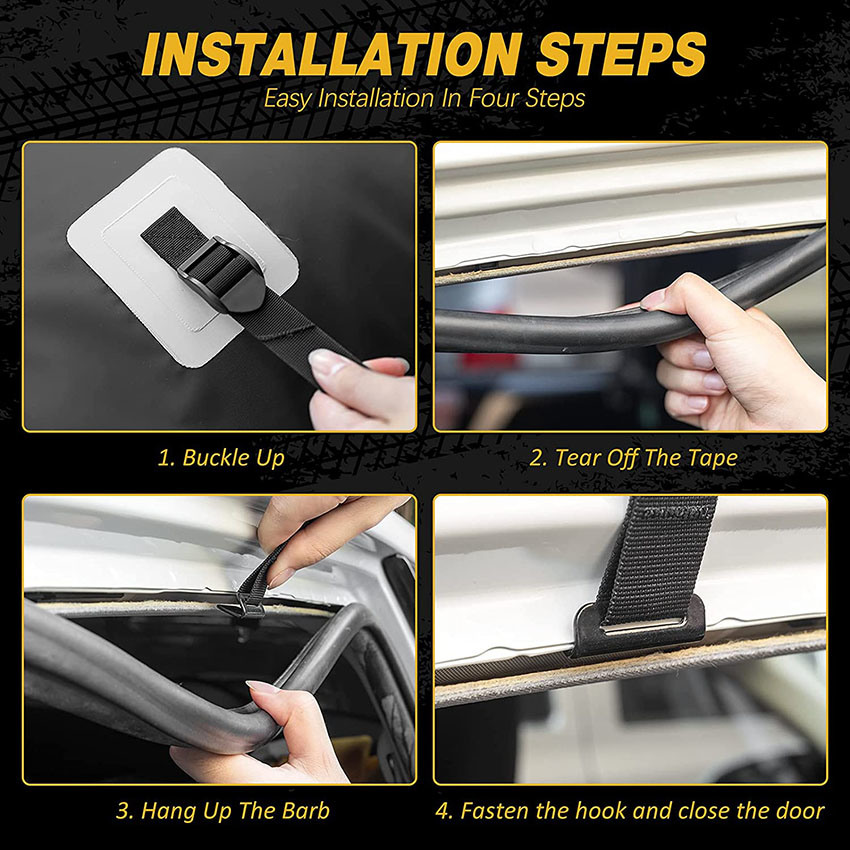 INSTALLATION STEPS

Easy Installation In Four Steps

1. Buckle Up

2. Tear Off The Tape

3. Hang Up The Barb

4. Fasten the hook and close the door