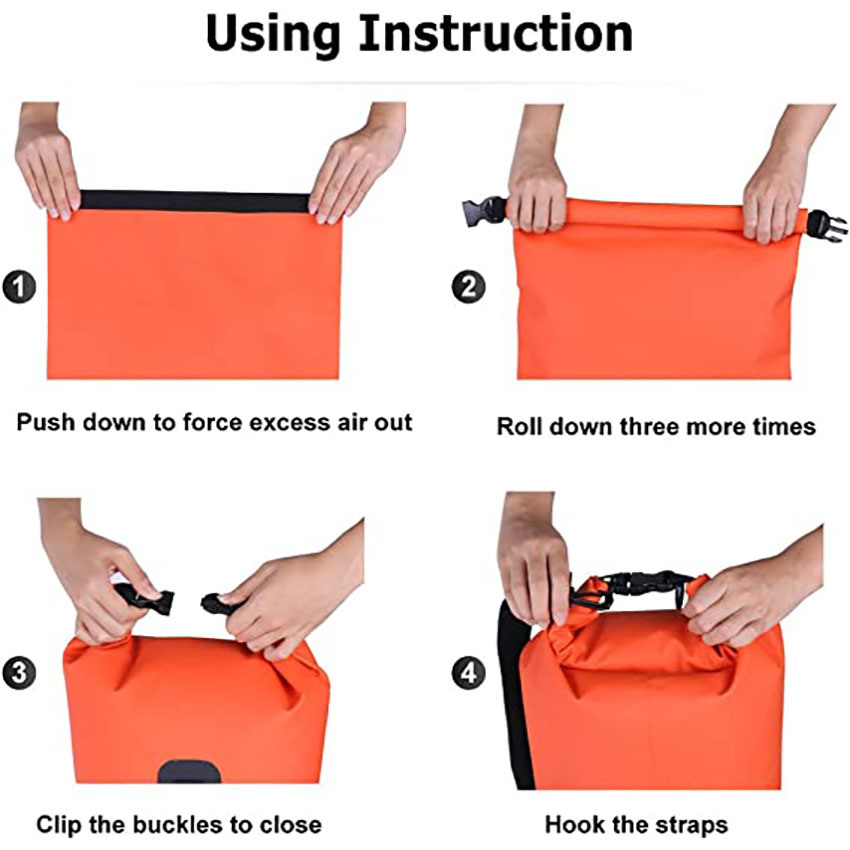 Using Instruction

1

Push down to force excess air out

2

Roll down three more times

3

Clip the buckles to close

4

Hook the straps