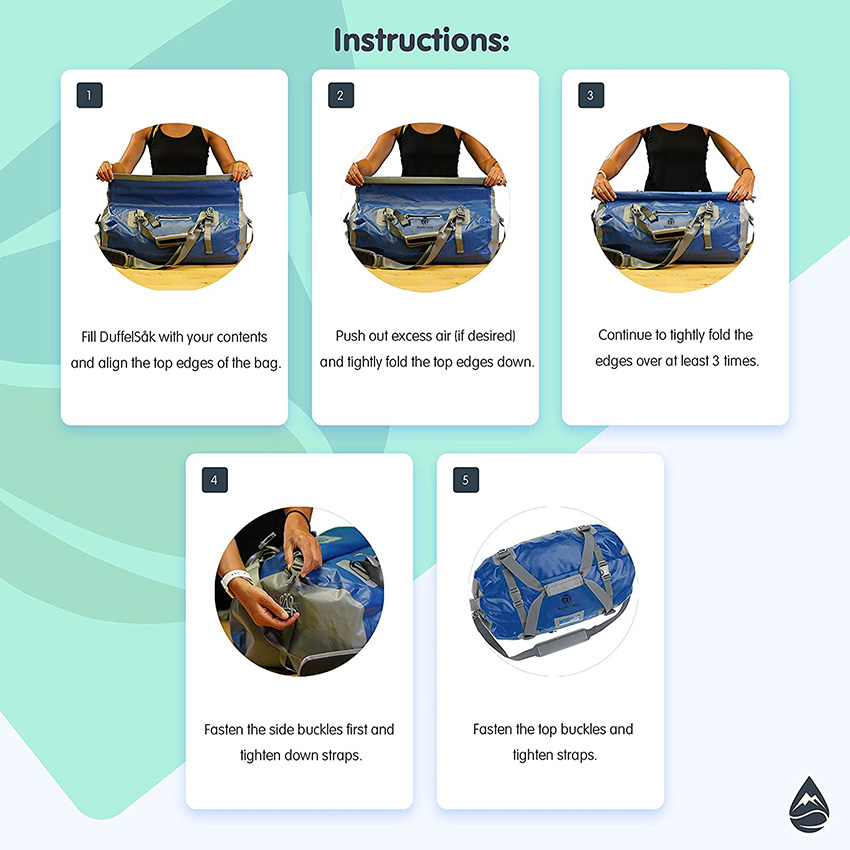 Instructions:

1

Fill DuffelSåk with your contents and align the top edges of the bag.

2

Push out excess air (if desired) and tightly fold the top edges down.

3

Continue to tightly fold the edges over at least 3 times.

4

Fasten the side buckles first and tighten down straps.

5

Fasten the top buckles and tighten straps.