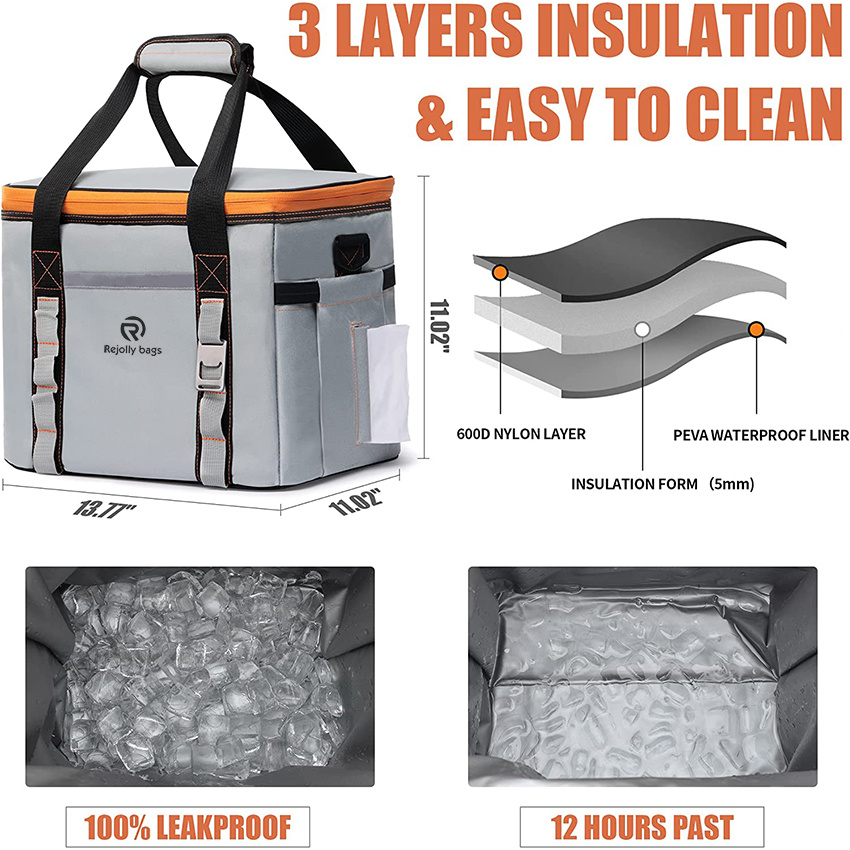 3 LAYERS INSULATION & EASY TO CLEAN

Rejolly bags

11.02"

13.77"

11.02"

600D NYLON LAYER

PEVA WATERPROOF LINER

INSULATION FORM (5mm)

100% LEAKPROOF

12 HOURS PAST