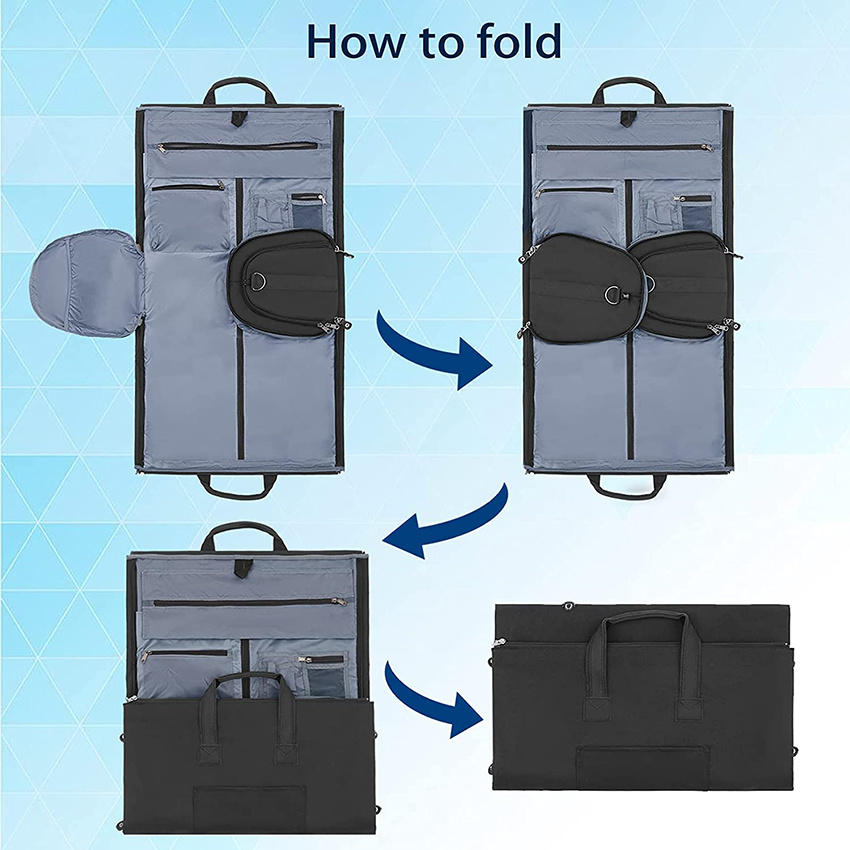 How to fold