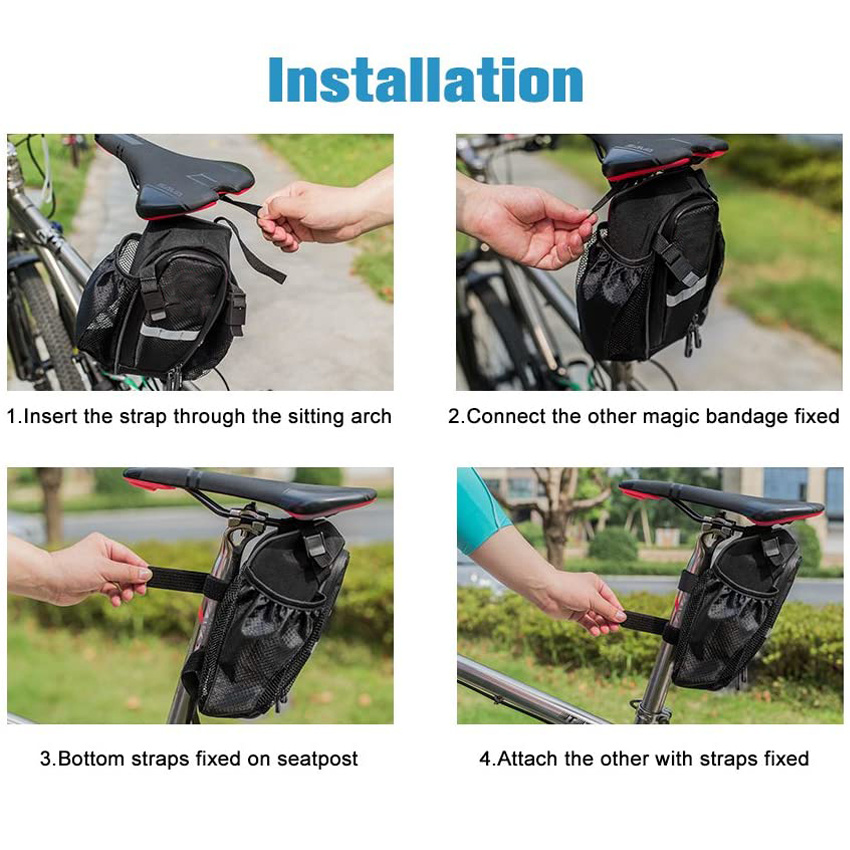 Installation

1.Insert the strap through the sitting arch

2.Connect the other magic bandage fixed

3.Bottom straps fixed on seatpost

4.Attach the other with straps fixed