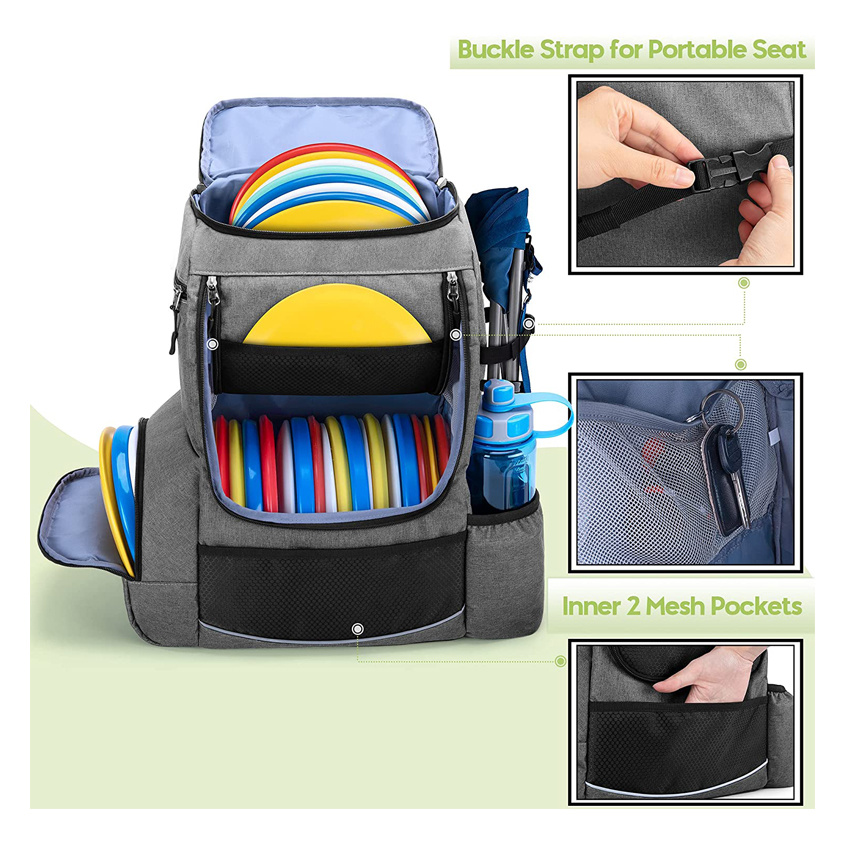 Buckle Strap for Portable Seat

Inner 2 Mesh Pockets