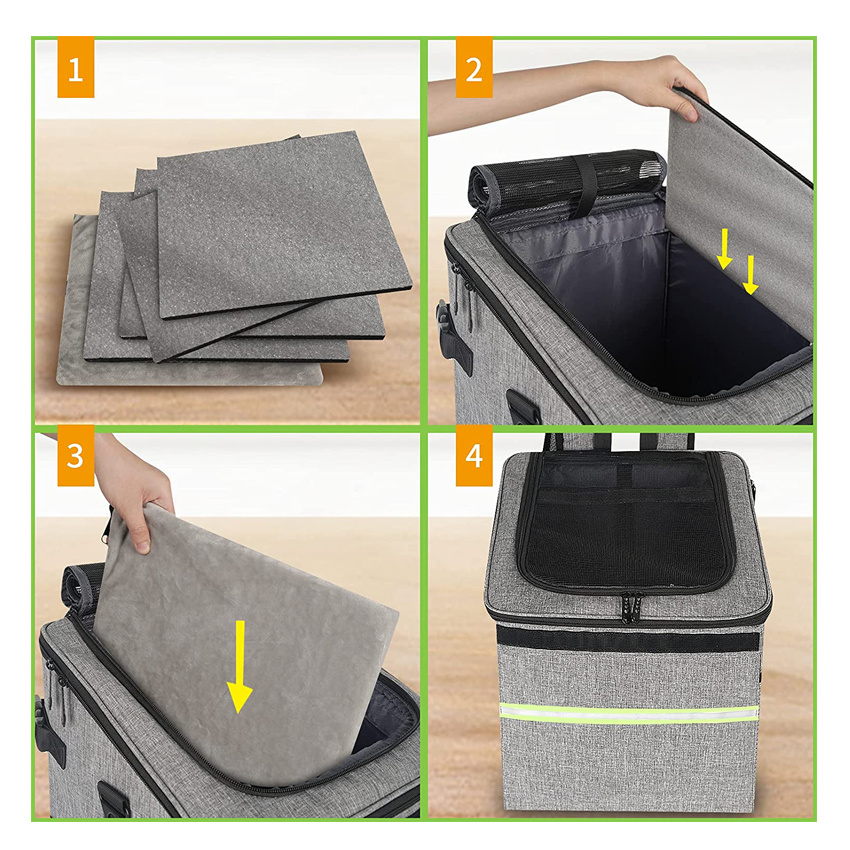 1
2
3
4