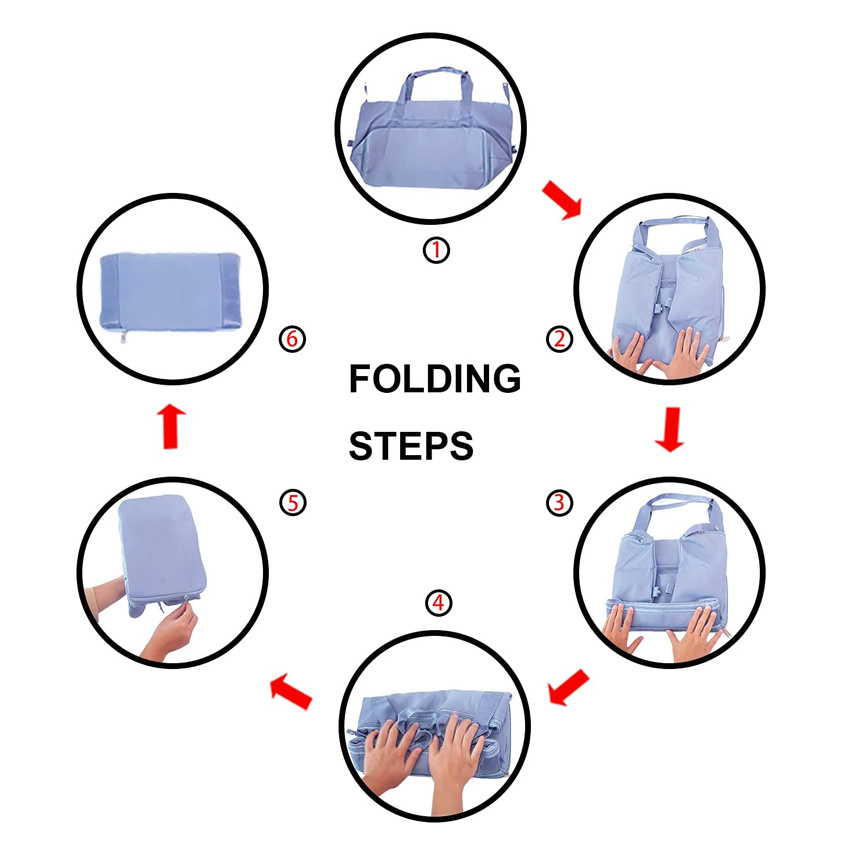 ①

②

③

④

⑤

⑥

FOLDING

STEPS