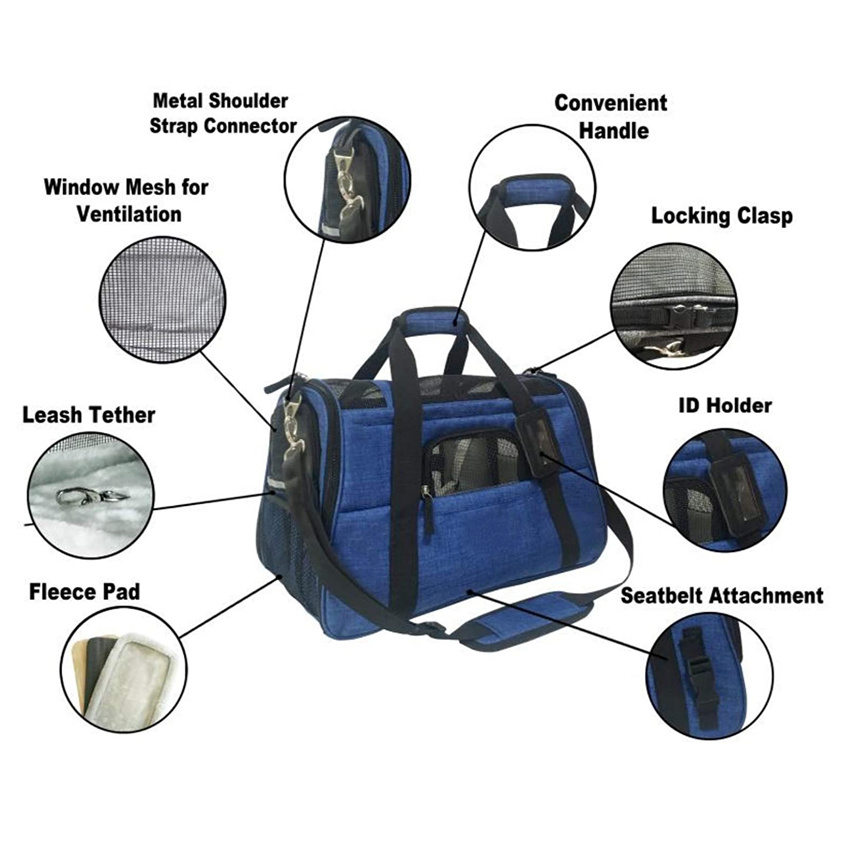 Metal Shoulder Strap Connector

Convenient Handle

Window Mesh for Ventilation

Locking Clasp

Leash Tether

ID Holder

Fleece Pad

Seatbelt Attachment