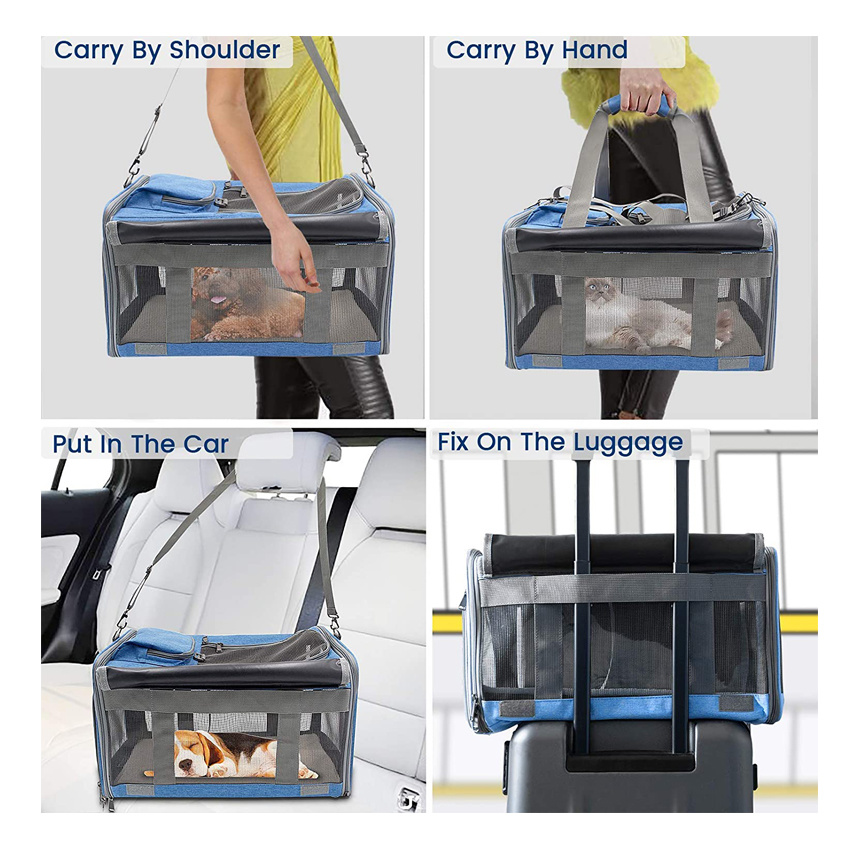 Carry By Shoulder

Carry By Hand

Put In The Car

Fix On The Luggage