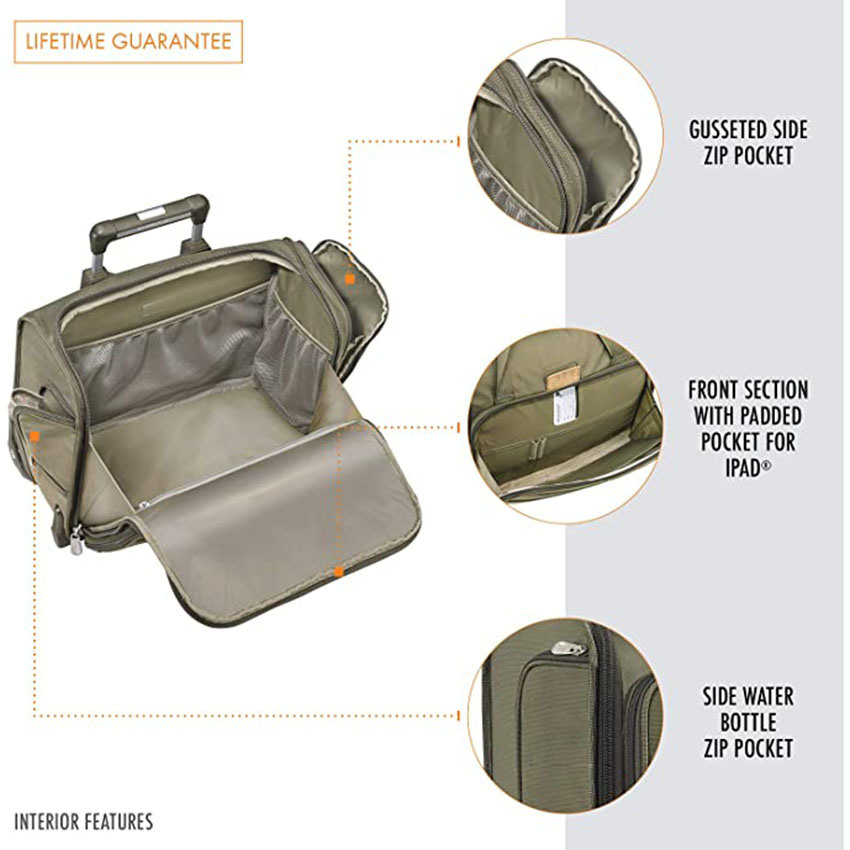 LIFETIME GUARANTEE

GUSSETED SIDE ZIP POCKET

FRONT SECTION WITH PADDED POCKET FOR IPAD®

SIDE WATER BOTTLE ZIP POCKET

INTERIOR FEATURES