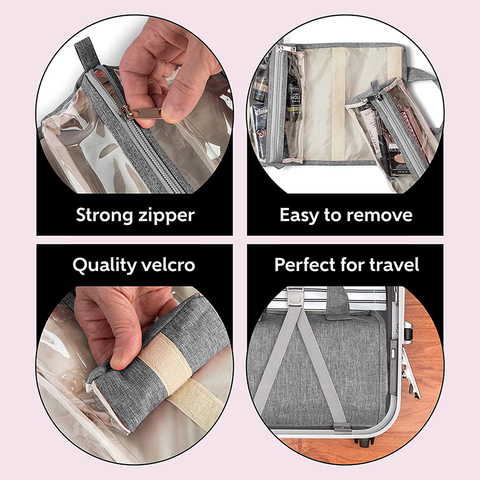 Strong zipper

Easy to remove

Quality velcro

Perfect for travel