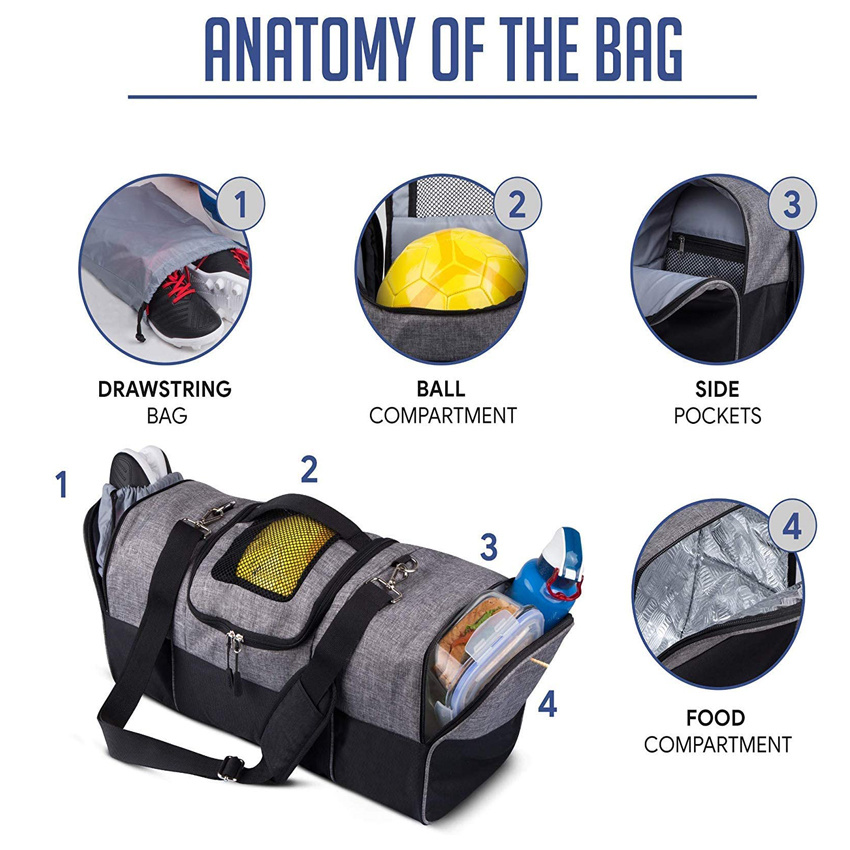 ANATOMY OF THE BAG

1

DRAWSTRING BAG

2

BALL COMPARTMENT

3

SIDE POCKETS

1

2

3

4

4

FOOD COMPARTMENT