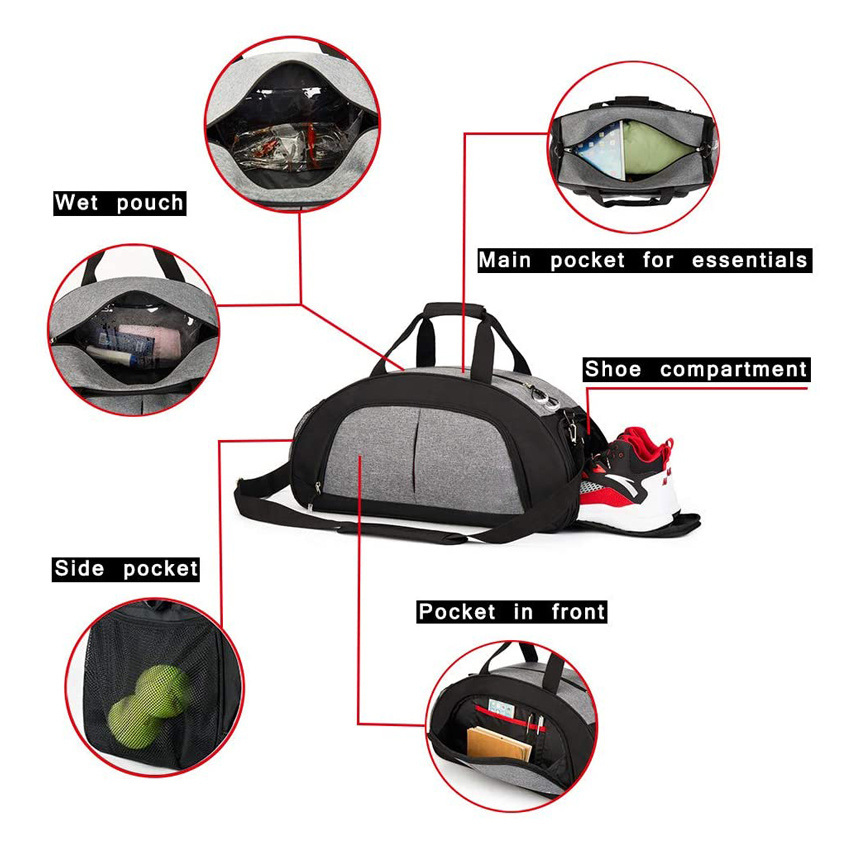 Wet pouch

Main pocket for essentials

Shoe compartment

Side pocket

Pocket in front