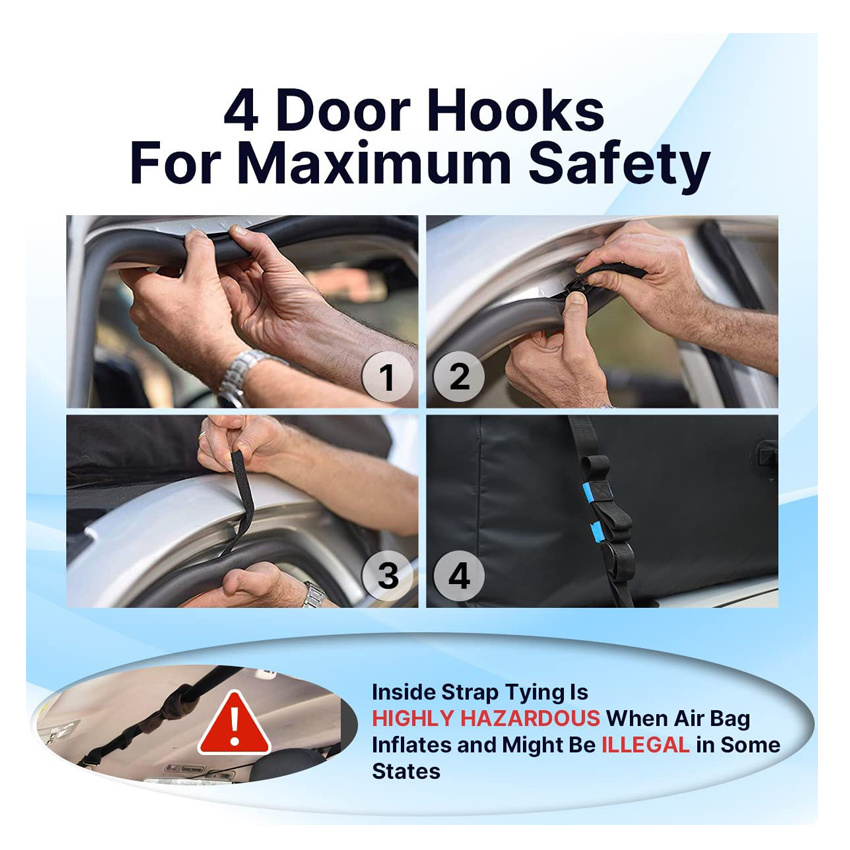 4 Door Hooks
For Maximum Safety

1

2

3

4

!

Inside Strap Tying Is HIGHLY HAZARDOUS When Air Bag Inflates and Might Be ILLEGAL in Some States