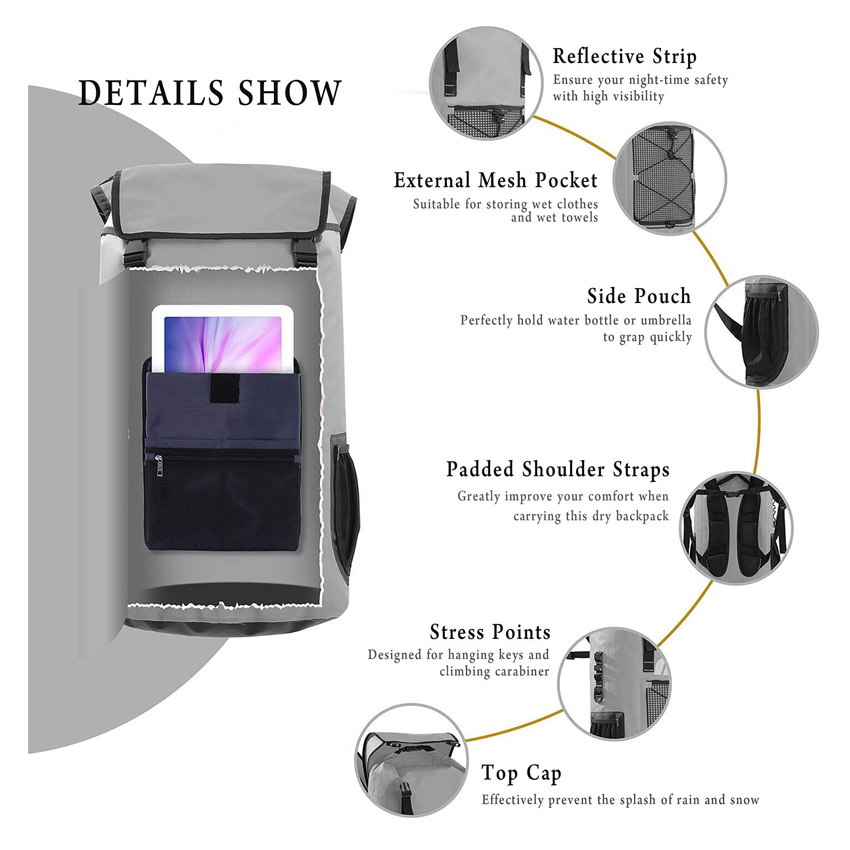 DETAILS SHOW

Reflective Strip
Ensure your night-time safety with high visibility

External Mesh Pocket
Suitable for storing wet clothes and wet towels

Side Pouch
Perfectly hold water bottle or umbrella to grap quickly

Padded Shoulder Straps
Greatly improve your comfort when carrying this dry backpack

Stress Points
Designed for hanging keys and climbing carabiner

Top Cap
Effectively prevent the splash of rain and snow