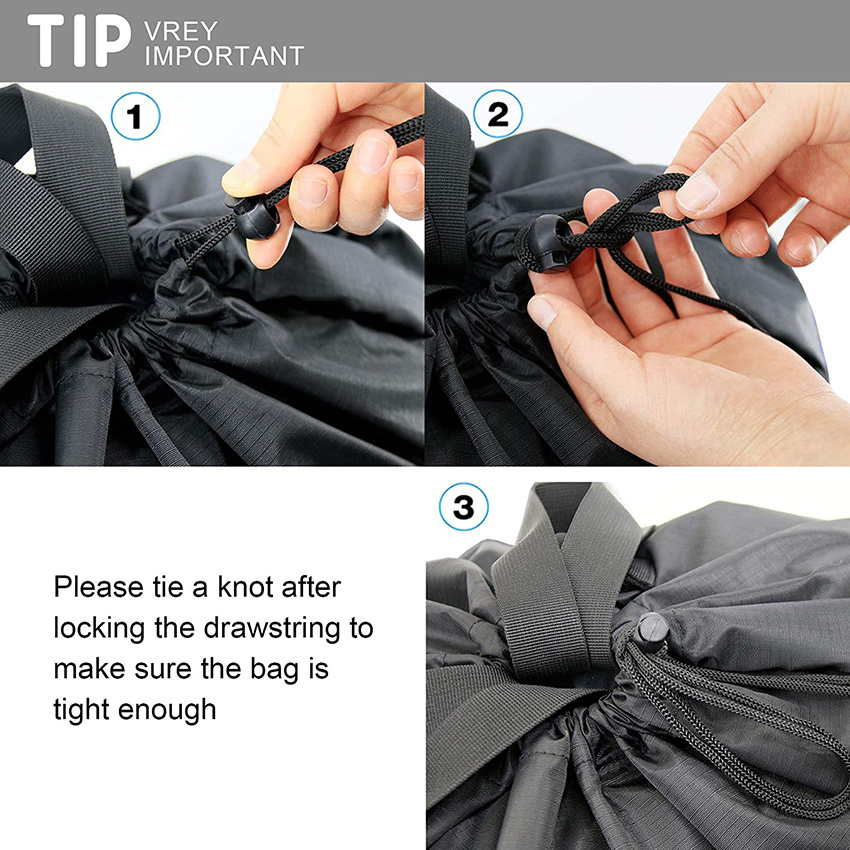 TIP VREY IMPORTANT

1

2

3

Please tie a knot after locking the drawstring to make sure the bag is tight enough