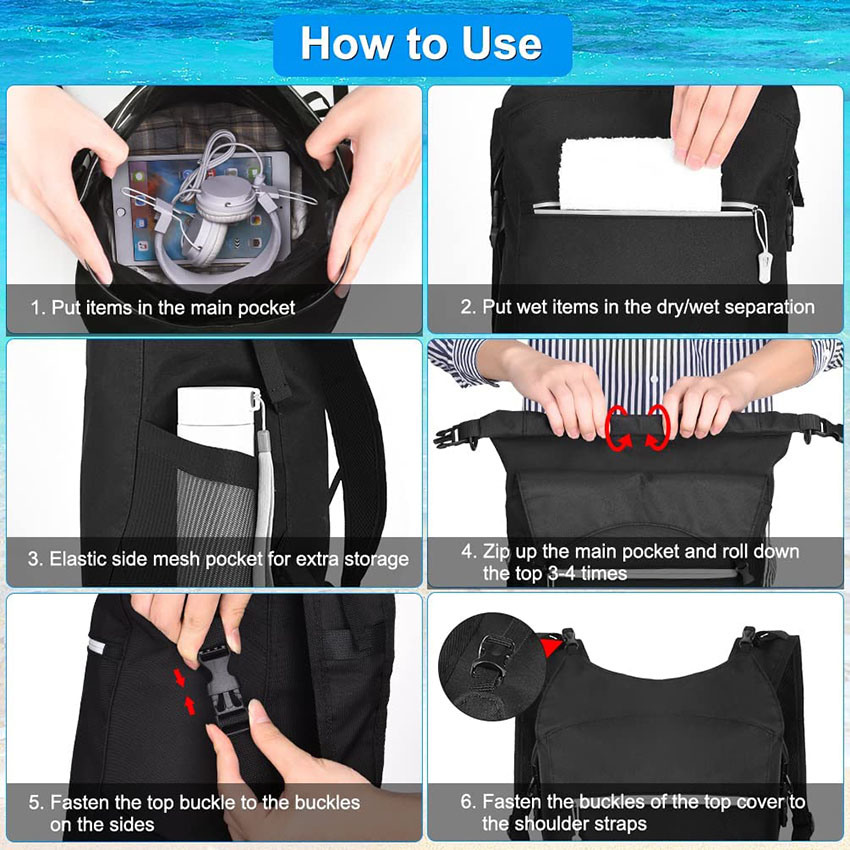 How to Use

1. Put items in the main pocket

2. Put wet items in the dry/wet separation

3. Elastic side mesh pocket for extra storage

4. Zip up the main pocket and roll down the top 3-4 times

5. Fasten the top buckle to the buckles on the sides

6. Fasten the buckles of the top cover to the shoulder straps