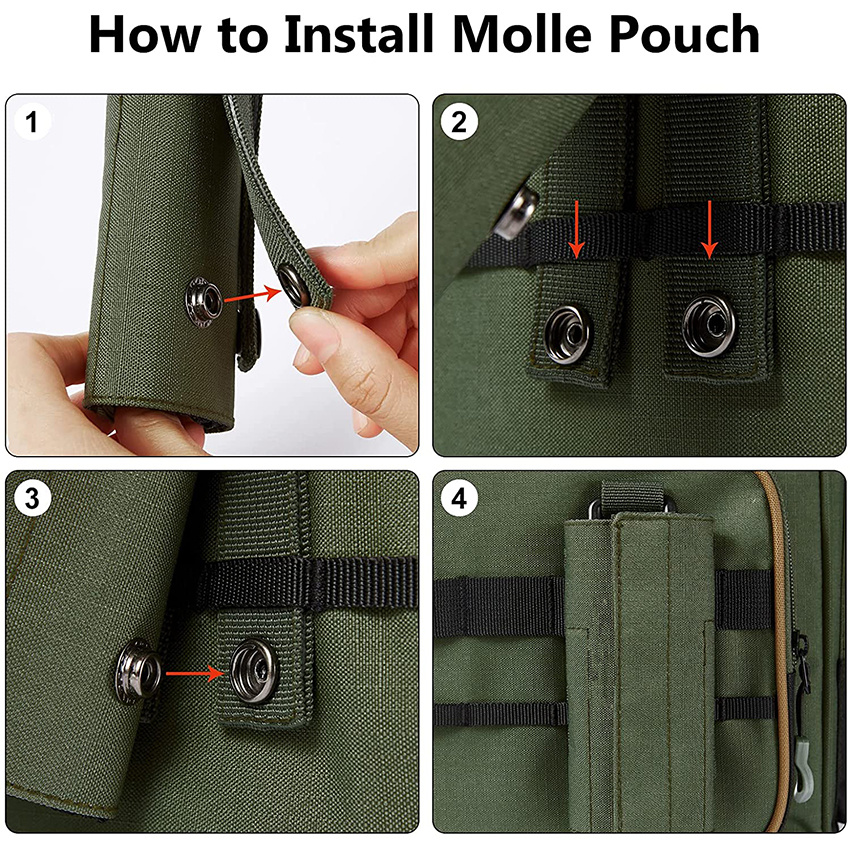 How to Install Molle Pouch

1

2

3

4