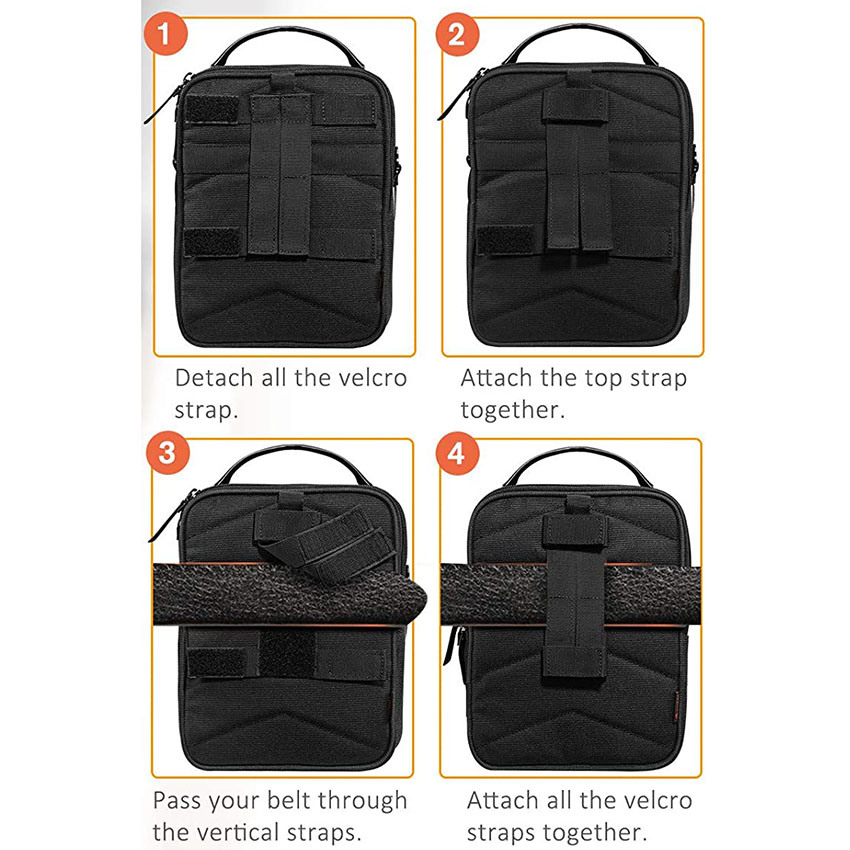 1

Detach all the velcro strap.

2

Attach the top strap together.

3

Pass your belt through the vertical straps.

4

Attach all the velcro straps together.