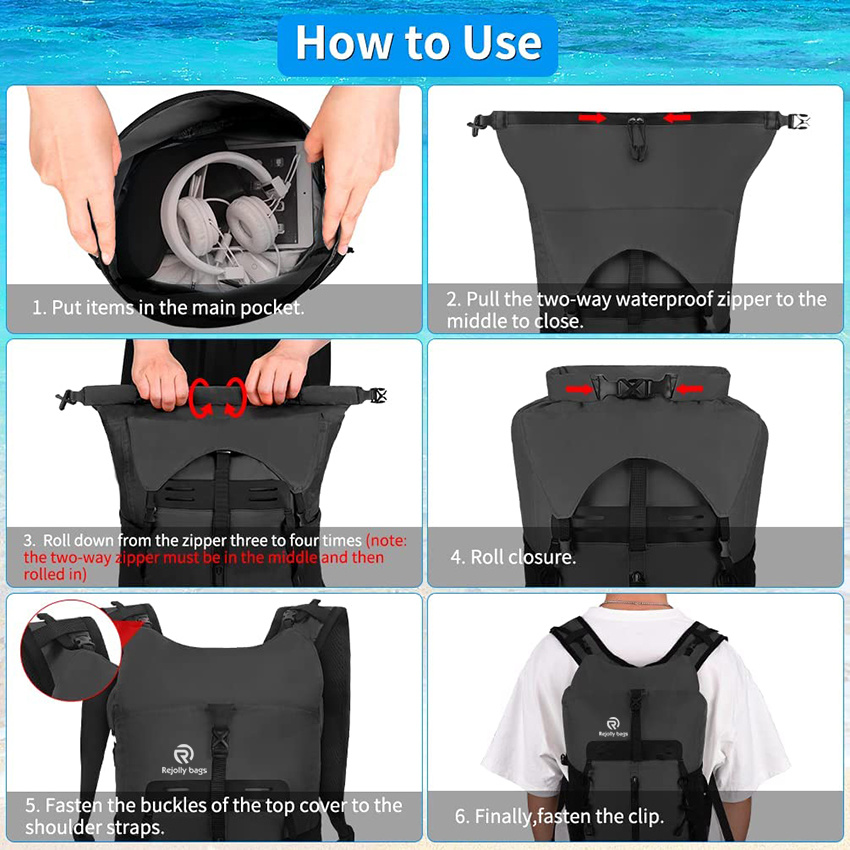 How to Use

1. Put items in the main pocket.

2. Pull the two-way waterproof zipper to the middle to close.

3. Roll down from the zipper three to four times (note: the two-way zipper must be in the middle and then rolled in)

4. Roll closure.

Rejolly bags

5. Fasten the buckles of the top cover to the shoulder straps.

Rejolly bags

6. Finally,fasten the clip.