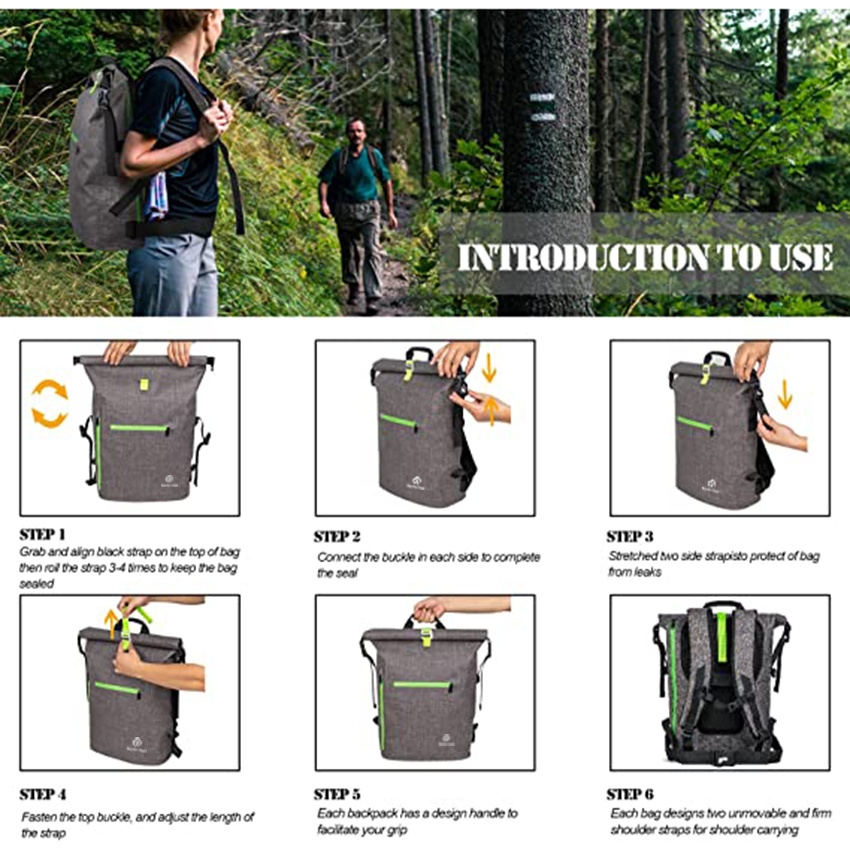 INTRODUCTION TO USE

STEP 1
Grab and align black strap on the top of bag then roll the strap 3-4 times to keep the bag sealed

STEP 2
Connect the buckle in each side to complete the seal

STEP 3
Stretched two side strapisto protect of bag from leaks

STEP 4
Fasten the top buckle, and adjust the length of the strap

STEP 5
Each backpack has a design handle to facilitate your grip

STEP 6
Each bag designs two unmovable and firm shoulder straps for shoulder carrying