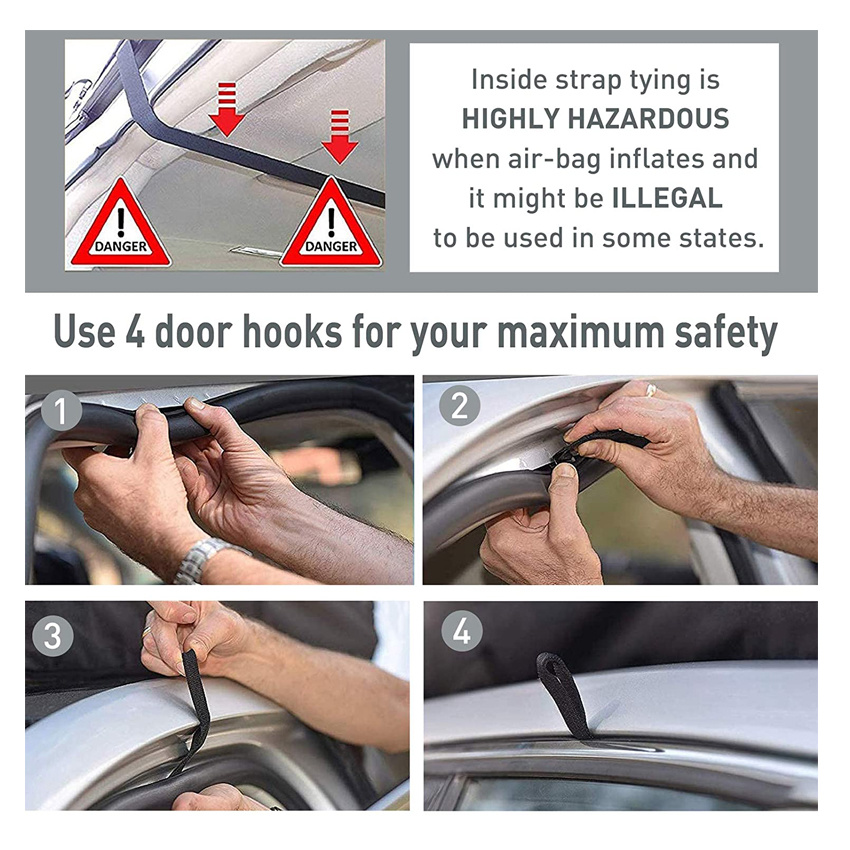 DANGER

DANGER

Inside strap tying is HIGHLY HAZARDOUS when air-bag inflates and it might be ILLEGAL to be used in some states.

Use 4 door hooks for your maximum safety

1

2

3

4