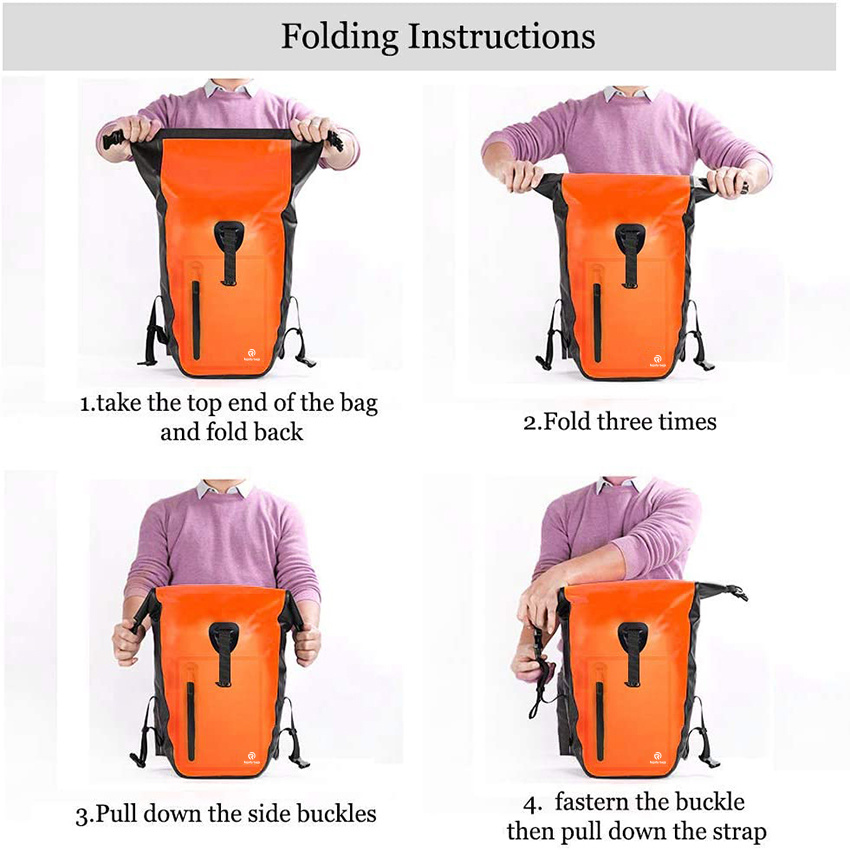 Folding Instructions

1.take the top end of the bag and fold back

2.Fold three times

3.Pull down the side buckles

4. fastern the buckle then pull down the strap