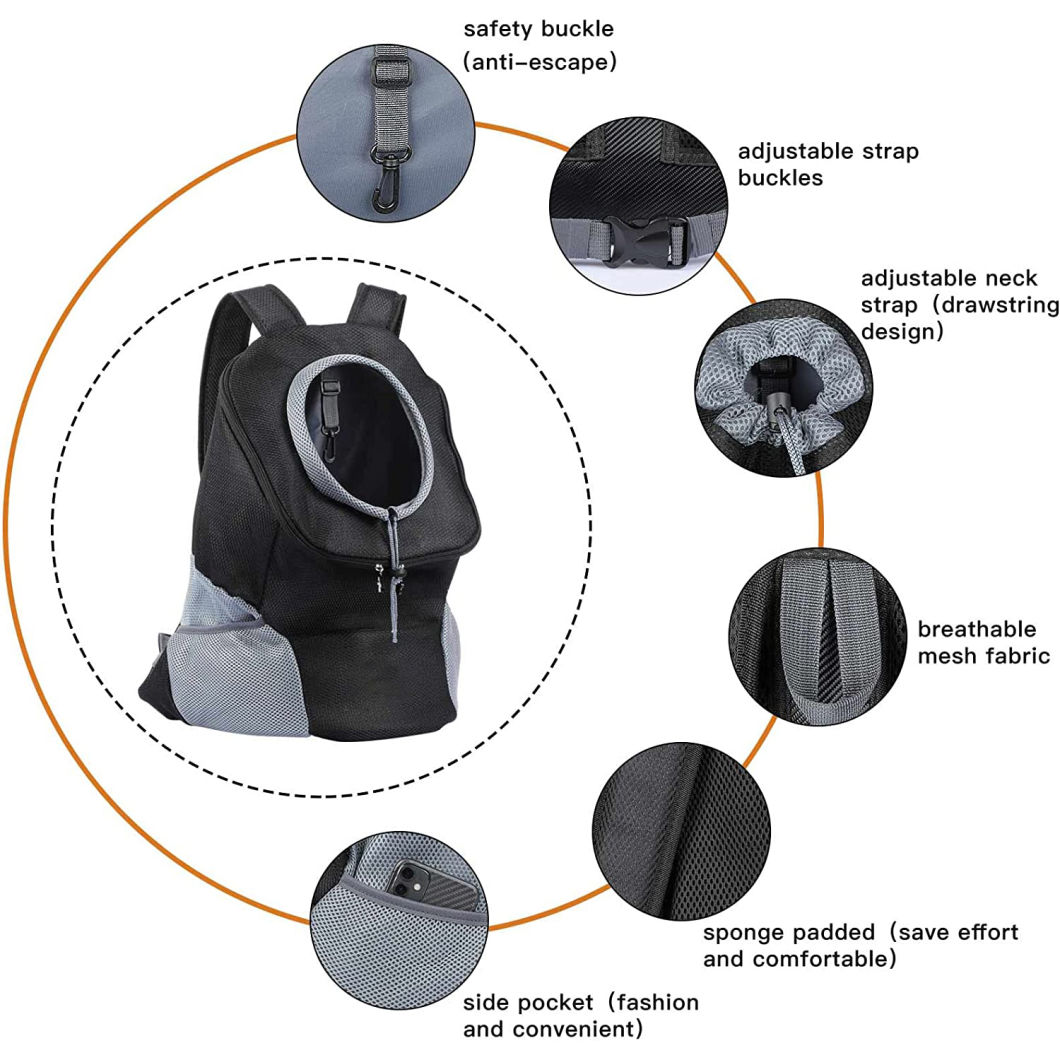 safety buckle
(anti-escape)

adjustable strap
buckles

adjustable neck
strap (drawstring
design)

breathable
mesh fabric

sponge padded (save effort
and comfortable)

side pocket (fashion
and convenient)