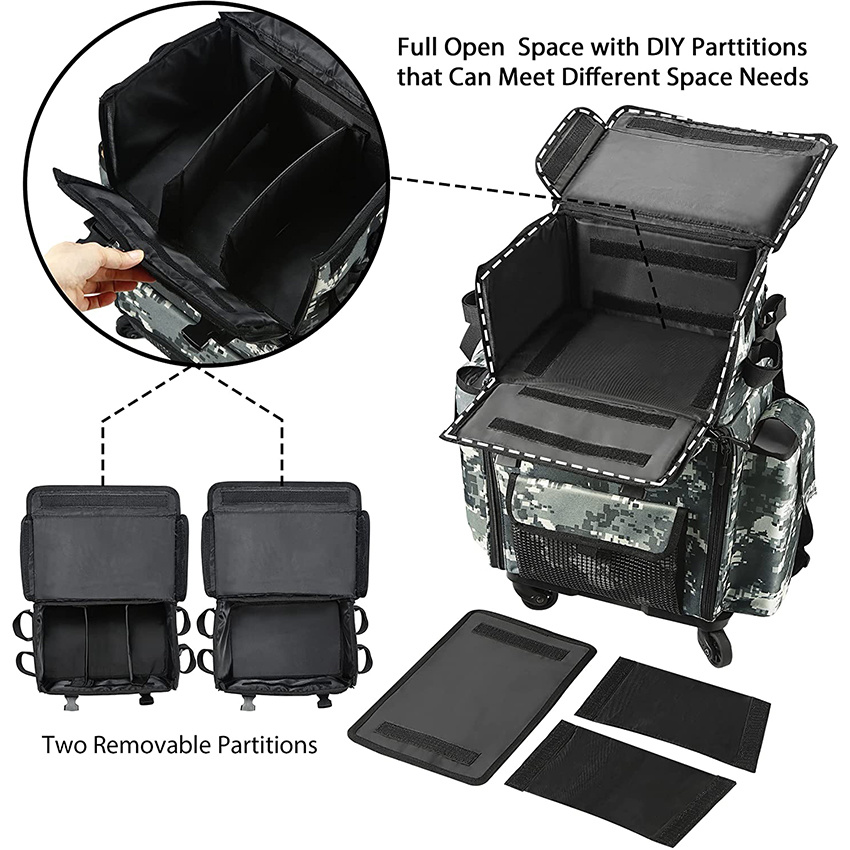 Full Open Space with DIY Parttitions that Can Meet Different Space Needs

Two Removable Partitions