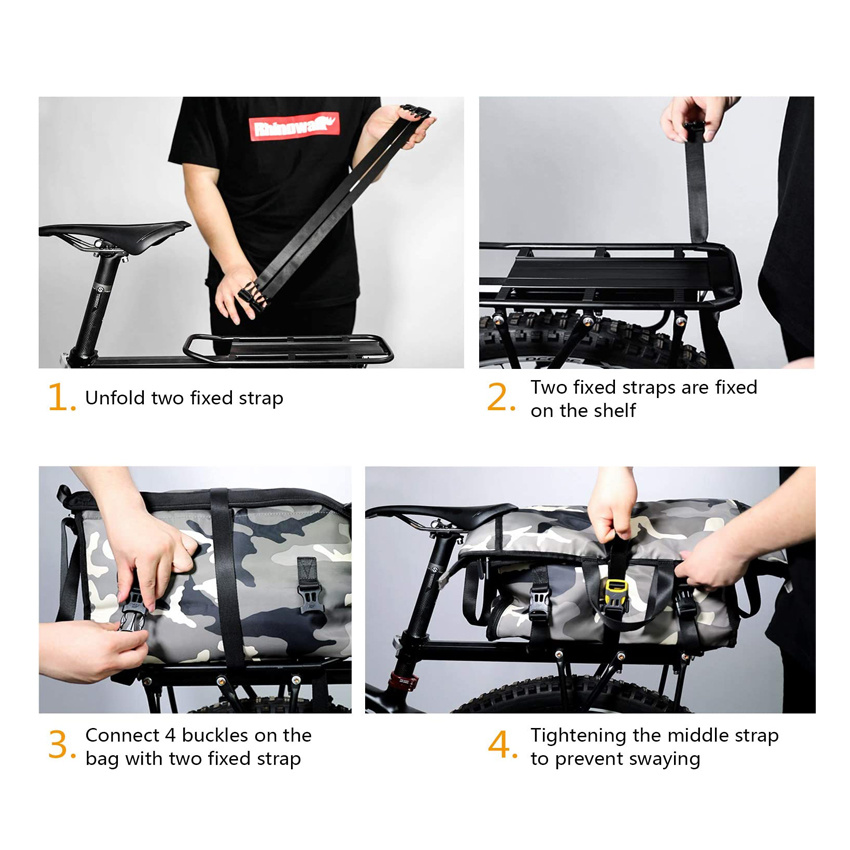 Rhinowalk

1. Unfold two fixed strap

2. Two fixed straps are fixed on the shelf

3. Connect 4 buckles on the bag with two fixed strap

4. Tightening the middle strap to prevent swaying