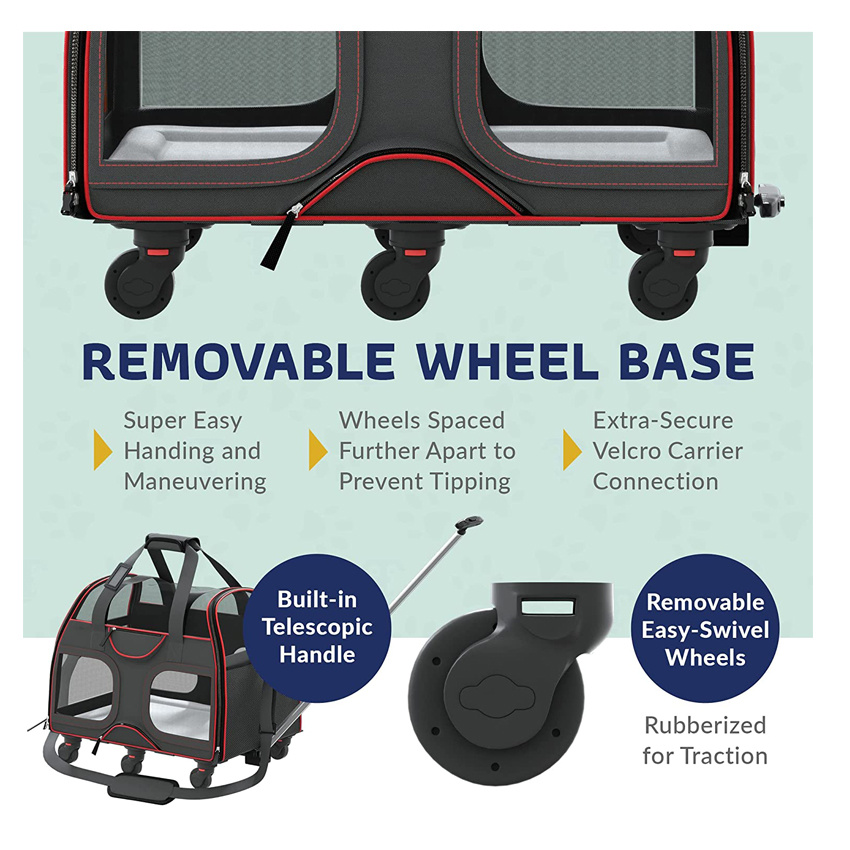 REMOVABLE WHEEL BASE

Super Easy Handing and Maneuvering

Wheels Spaced Further Apart to Prevent Tipping

Extra-Secure Velcro Carrier Connection

Built-in Telescopic Handle

Removable Easy-Swivel Wheels

Rubberized for Traction