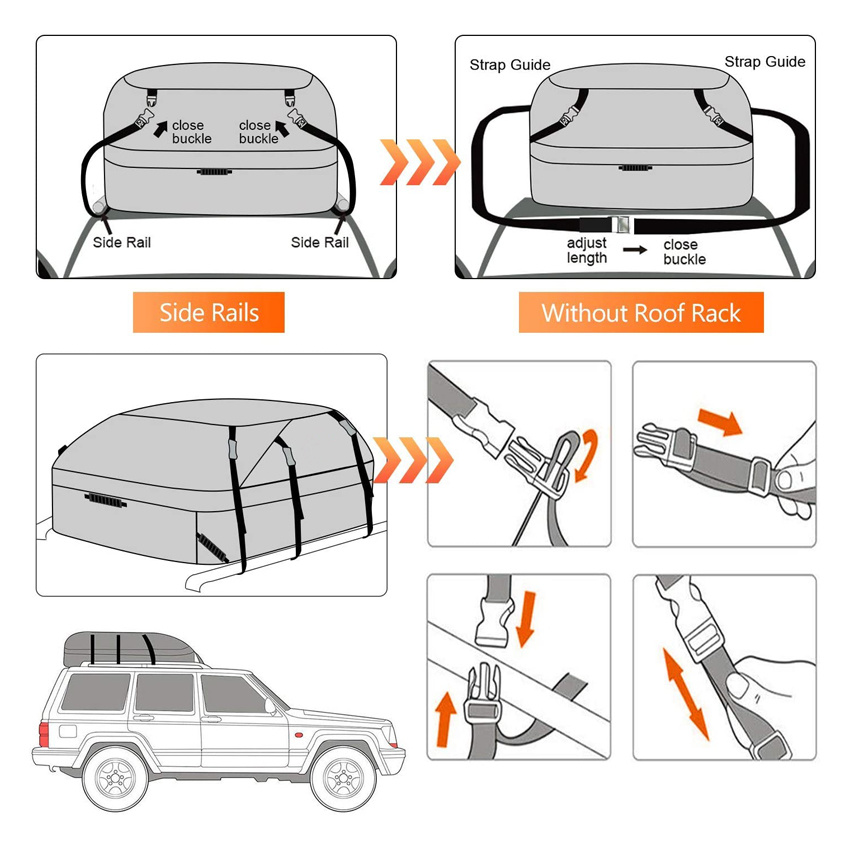 close buckle

close buckle

Side Rail

Side Rail

Strap Guide

Strap Guide

adjust length

close buckle

Side Rails

Without Roof Rack