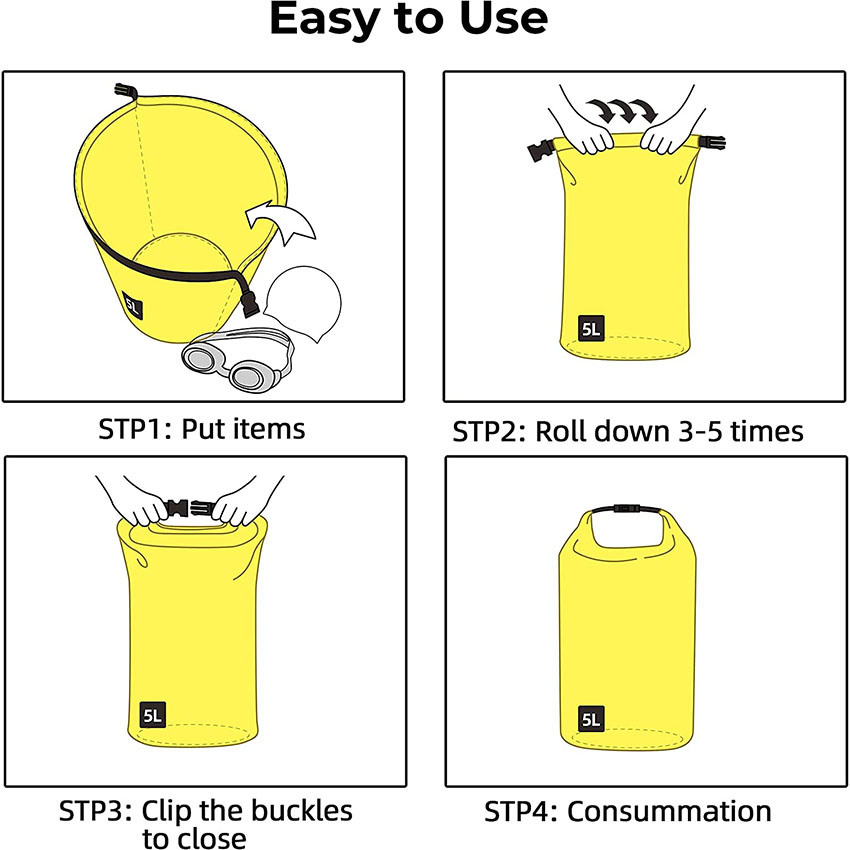 Easy to Use

5L

STP1: Put items

5L

STP2: Roll down 3-5 times

5L

STP3: Clip the buckles to close

5L

STP4: Consummation