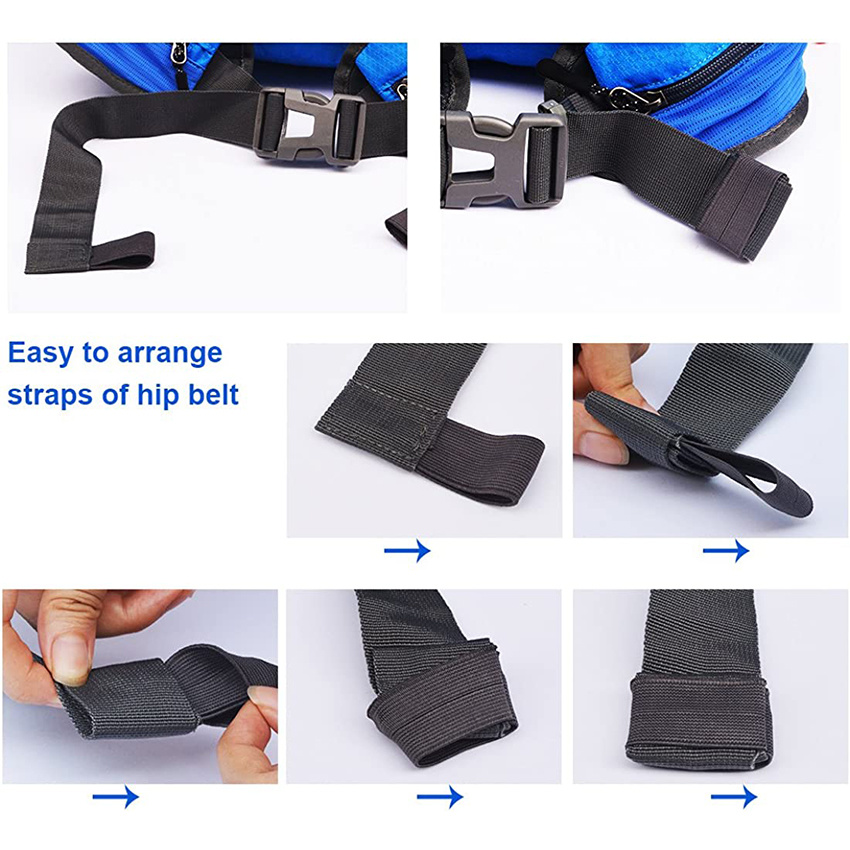 Easy to arrange straps of hip belt