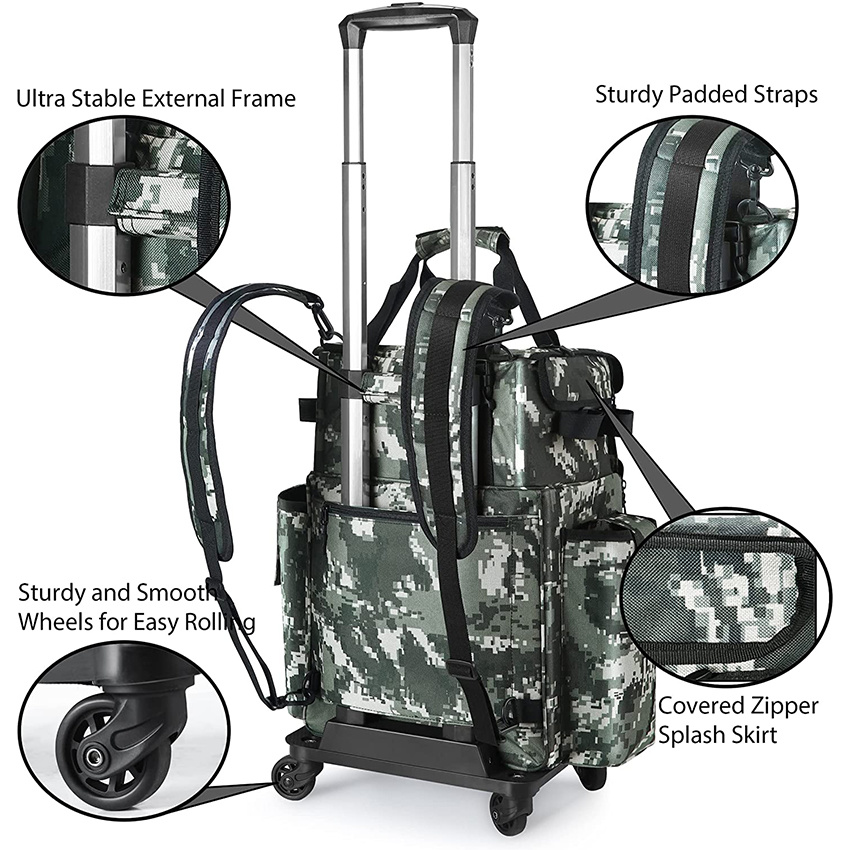 Ultra Stable External Frame

Sturdy Padded Straps

Sturdy and Smooth Wheels for Easy Rolling

Covered Zipper Splash Skirt