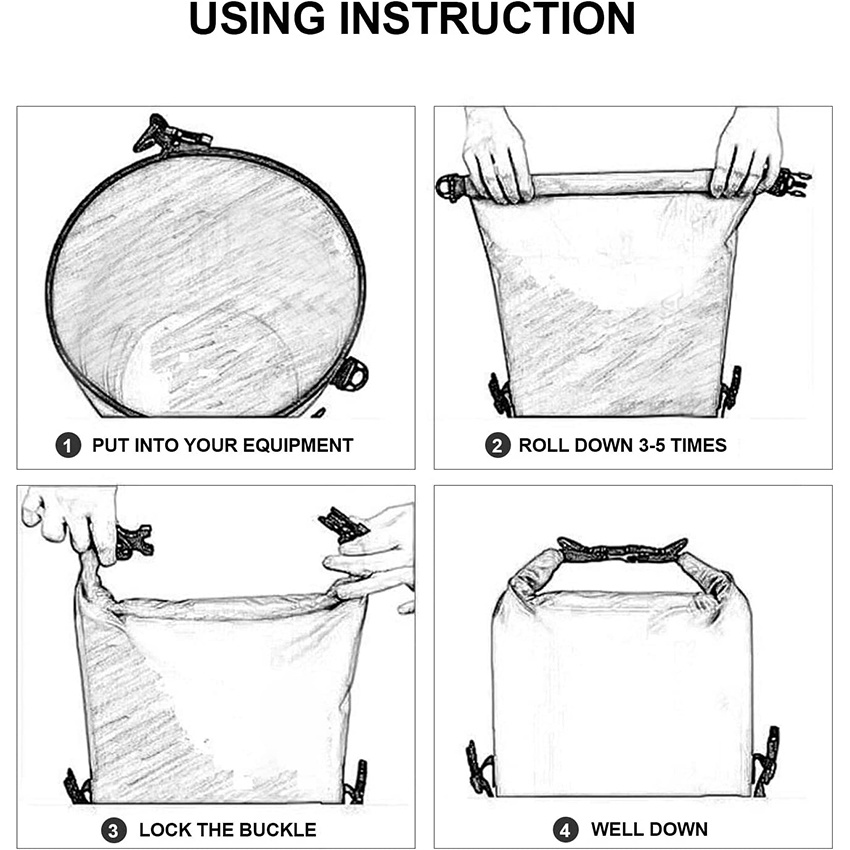 USING INSTRUCTION

1 PUT INTO YOUR EQUIPMENT

2 ROLL DOWN 3-5 TIMES

3 LOCK THE BUCKLE

4 WELL DOWN