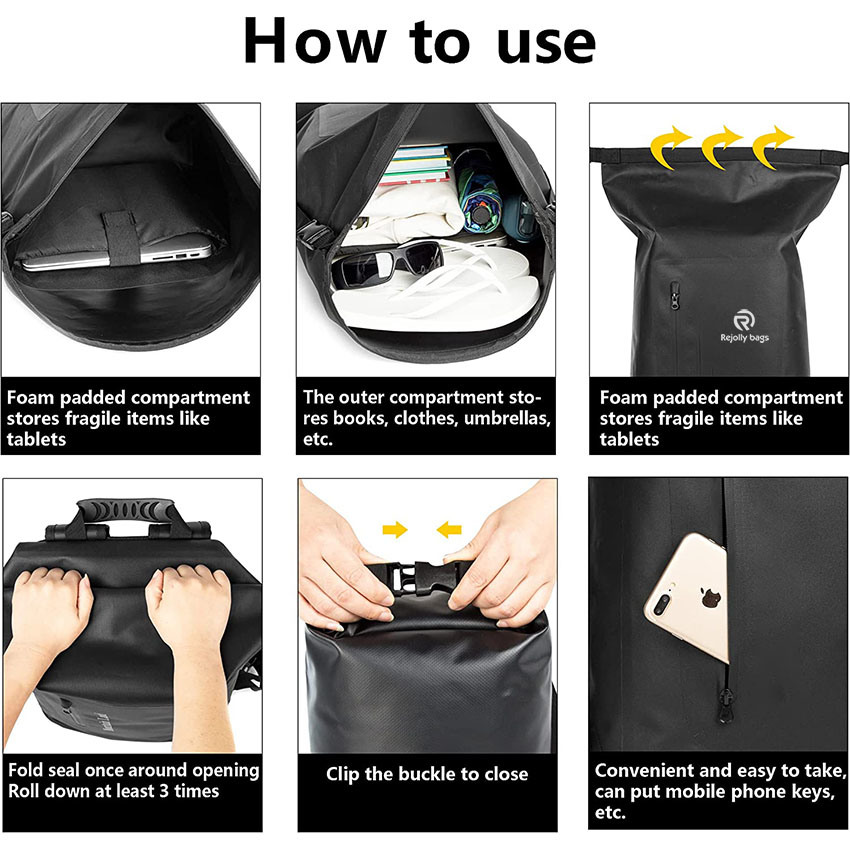 How to use

Foam padded compartment stores fragile items like tablets

The outer compartment stores books, clothes, umbrellas, etc.

Rejolly bags

Foam padded compartment stores fragile items like tablets

Fold seal once around opening
Roll down at least 3 times

Clip the buckle to close

Convenient and easy to take, can put mobile phone keys, etc.