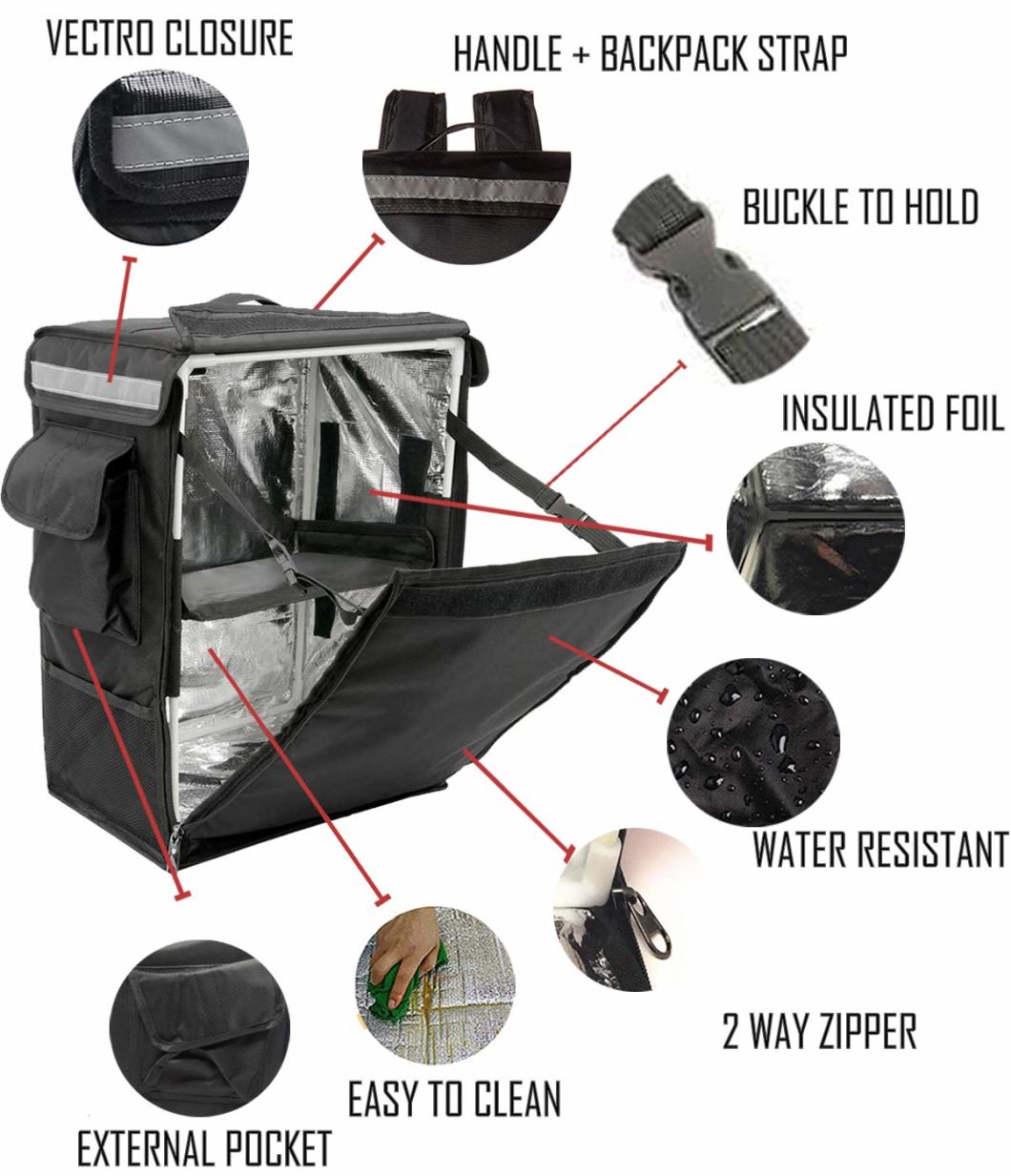 VECTRO CLOSURE

HANDLE + BACKPACK STRAP

BUCKLE TO HOLD

INSULATED FOIL

WATER RESISTANT

2 WAY ZIPPER

EASY TO CLEAN

EXTERNAL POCKET