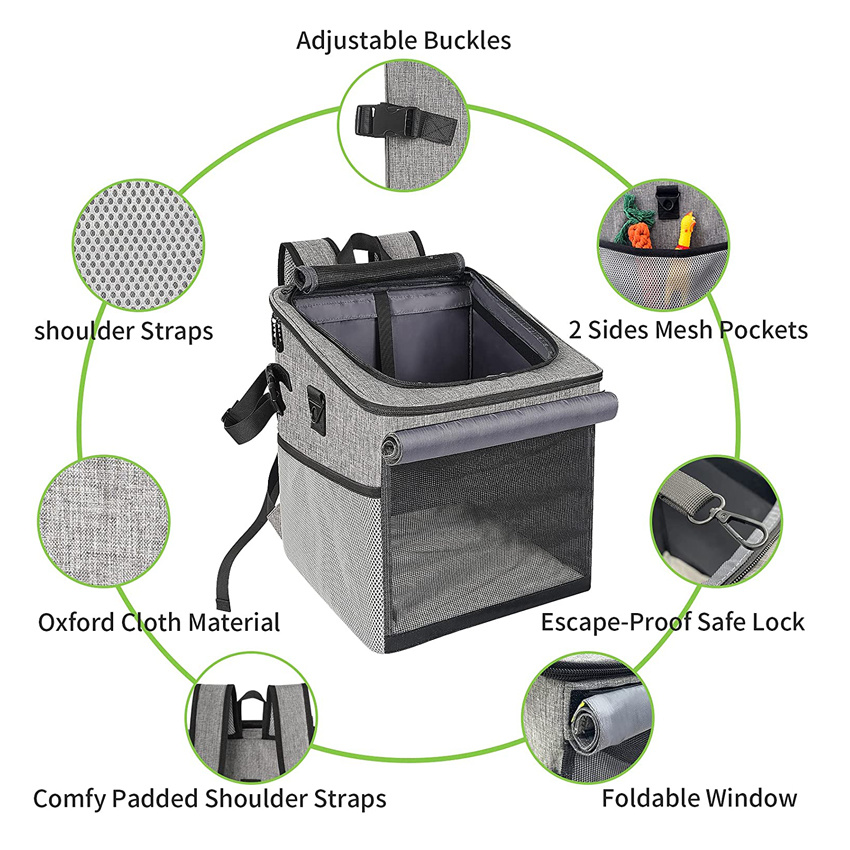 Adjustable Buckles

shoulder Straps

2 Sides Mesh Pockets

Oxford Cloth Material

Escape-Proof Safe Lock

Comfy Padded Shoulder Straps

Foldable Window