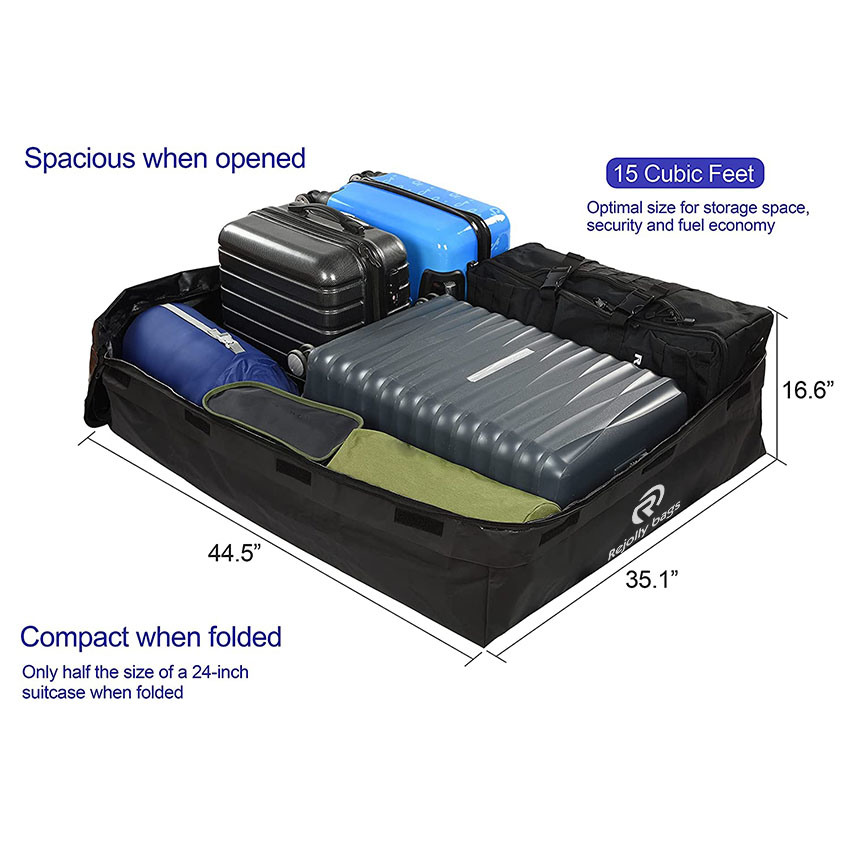 Spacious when opened

15 Cubic Feet

Optimal size for storage space, security and fuel economy

16.6”

Rejolly bags

44.5”

35.1”

Compact when folded

Only half the size of a 24-inch suitcase when folded