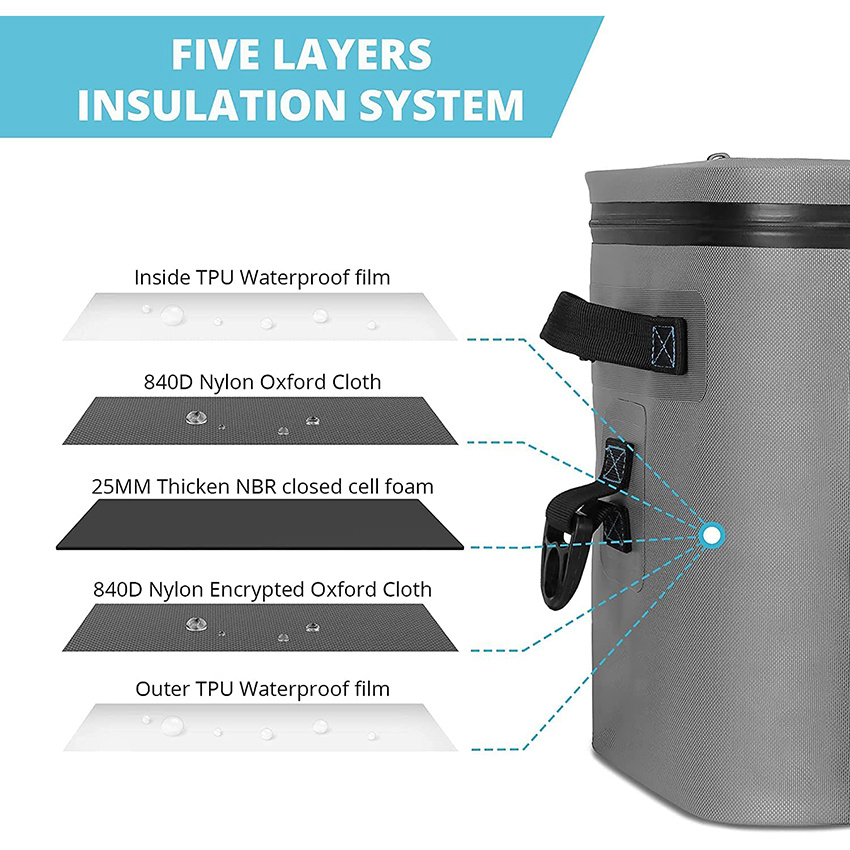 FIVE LAYERS INSULATION SYSTEM

Inside TPU Waterproof film

840D Nylon Oxford Cloth

25MM Thicken NBR closed cell foam

840D Nylon Encrypted Oxford Cloth

Outer TPU Waterproof film