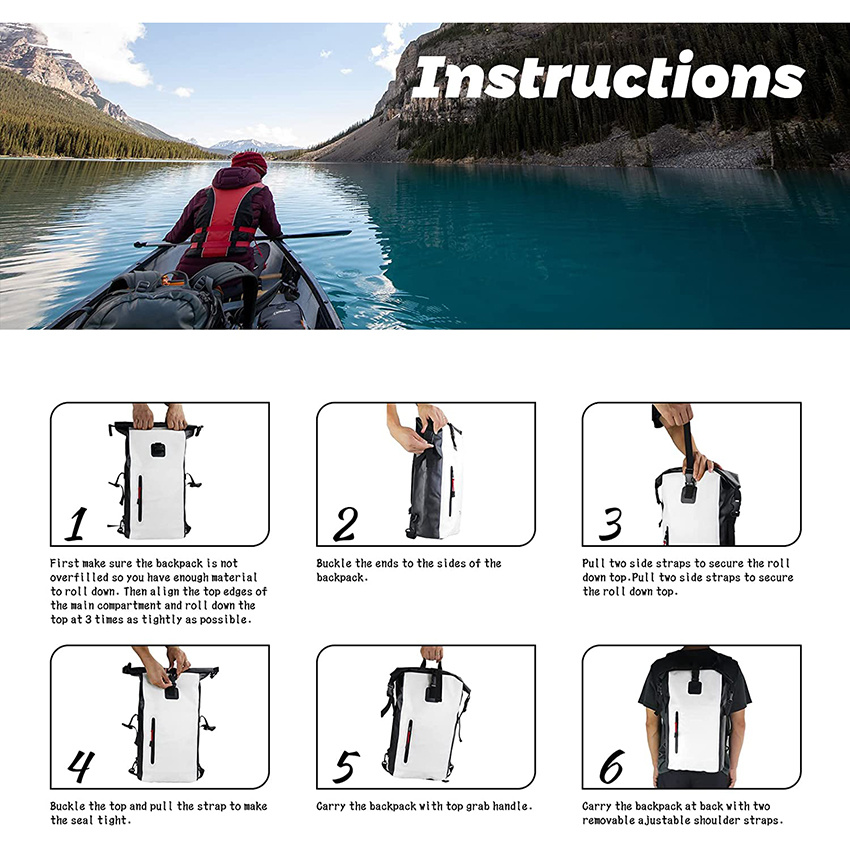 Instructions

1

First make sure the backpack is not overfilled so you have enough material to roll down. Then align the top edges of the main compartment and roll down the top at 3 times as tightly as possible.

2

Buckle the ends to the sides of the backpack.

3

Pull two side straps to secure the roll down top.Pull two side straps to secure the roll down top.

4

Buckle the top and pull the strap to make the seal tight.

5

Carry the backpack with top grab handle.

6

Carry the backpack at back with two removable ajustable shoulder straps.