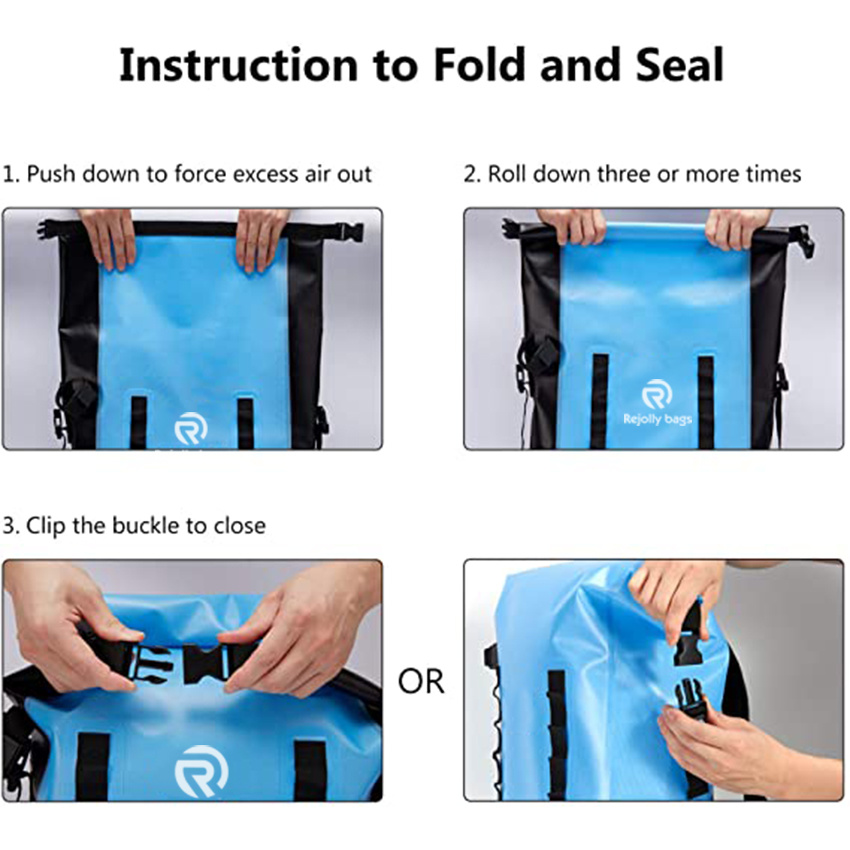 Instruction to Fold and Seal

1. Push down to force excess air out

2. Roll down three or more times

Rejolly bags

3. Clip the buckle to close

OR