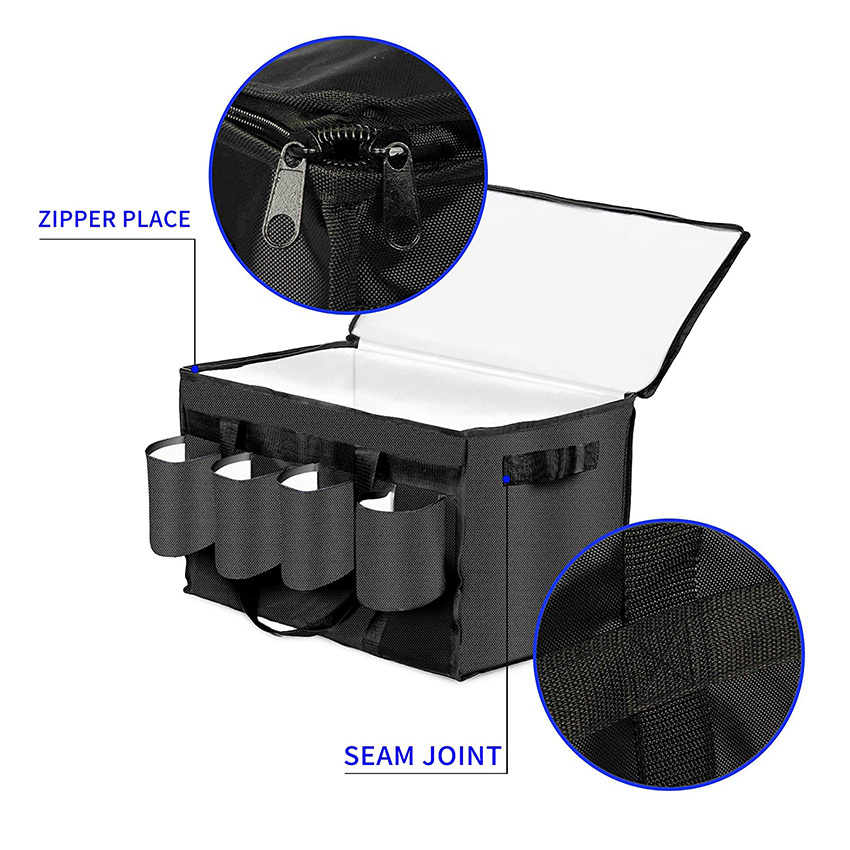 ZIPPER PLACE

SEAM JOINT