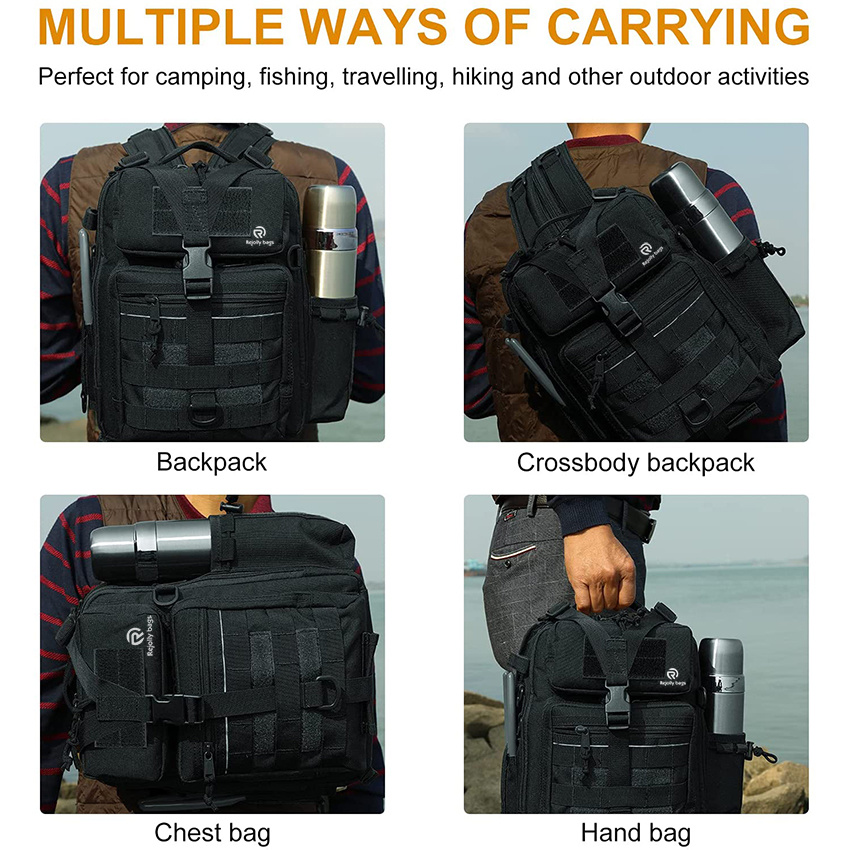 MULTIPLE WAYS OF CARRYING

Perfect for camping, fishing, travelling, hiking and other outdoor activities

Rejolly bags

Backpack

Rejolly bags

Crossbody backpack

Rejolly bags

Chest bag

Rejolly bags

Hand bag