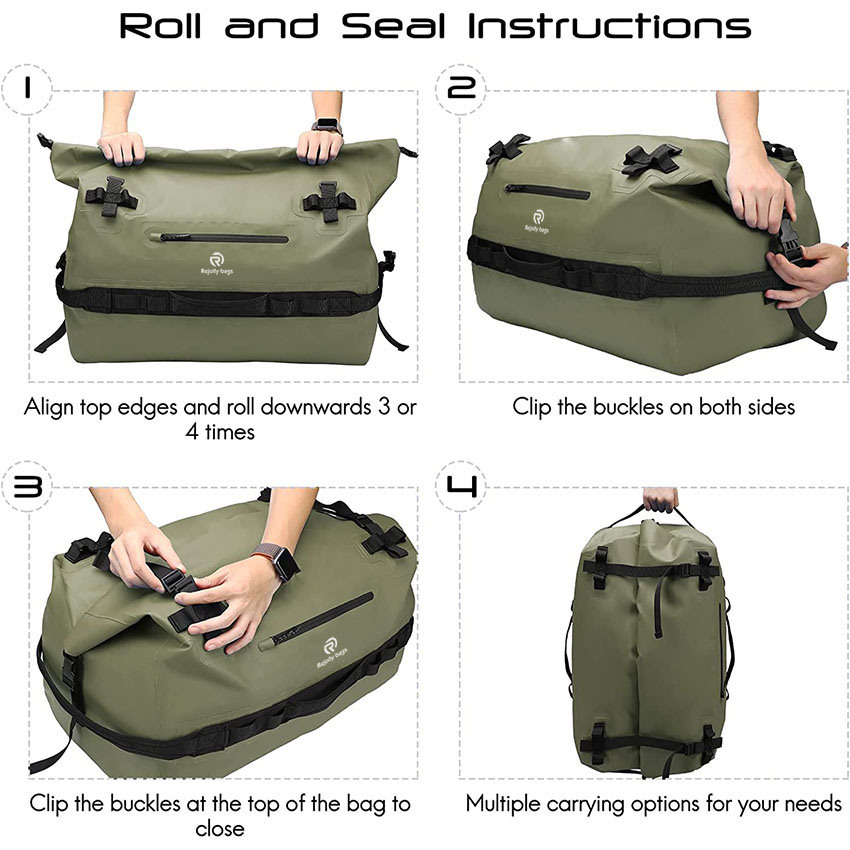 Roll and Seal Instructions

1

Rejolly bags

Align top edges and roll downwards 3 or 4 times

2

Rejolly bags

Clip the buckles on both sides

3

Rejolly bags

Clip the buckles at the top of the bag to close

4

Multiple carrying options for your needs