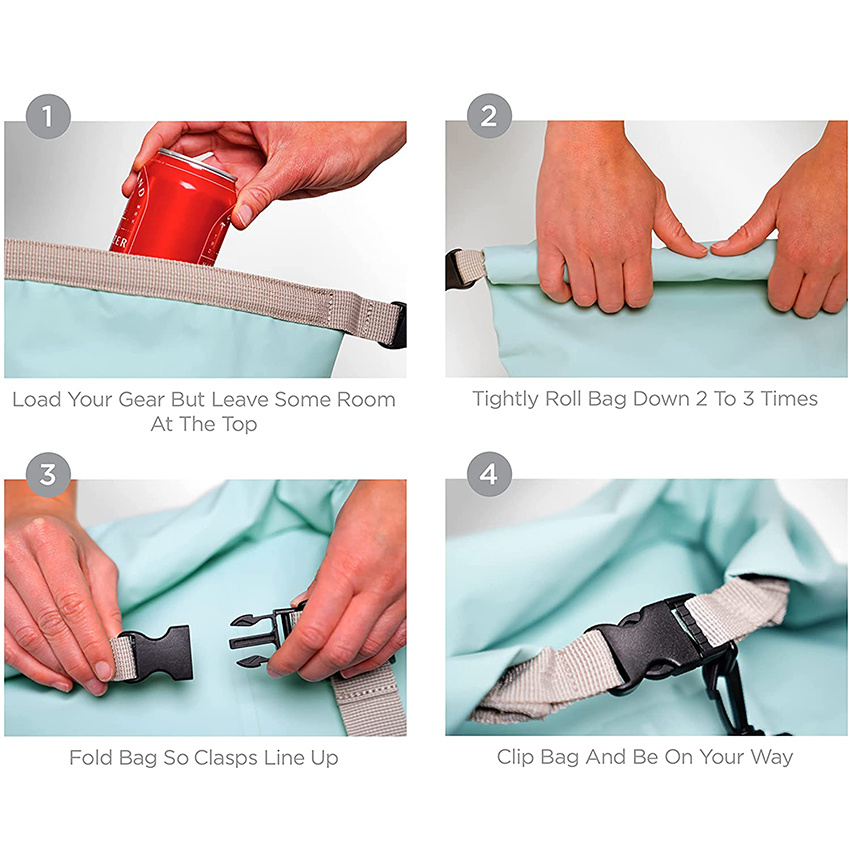 1

Load Your Gear But Leave Some Room At The Top

2

Tightly Roll Bag Down 2 To 3 Times

3

Fold Bag So Clasps Line Up

4

Clip Bag And Be On Your Way