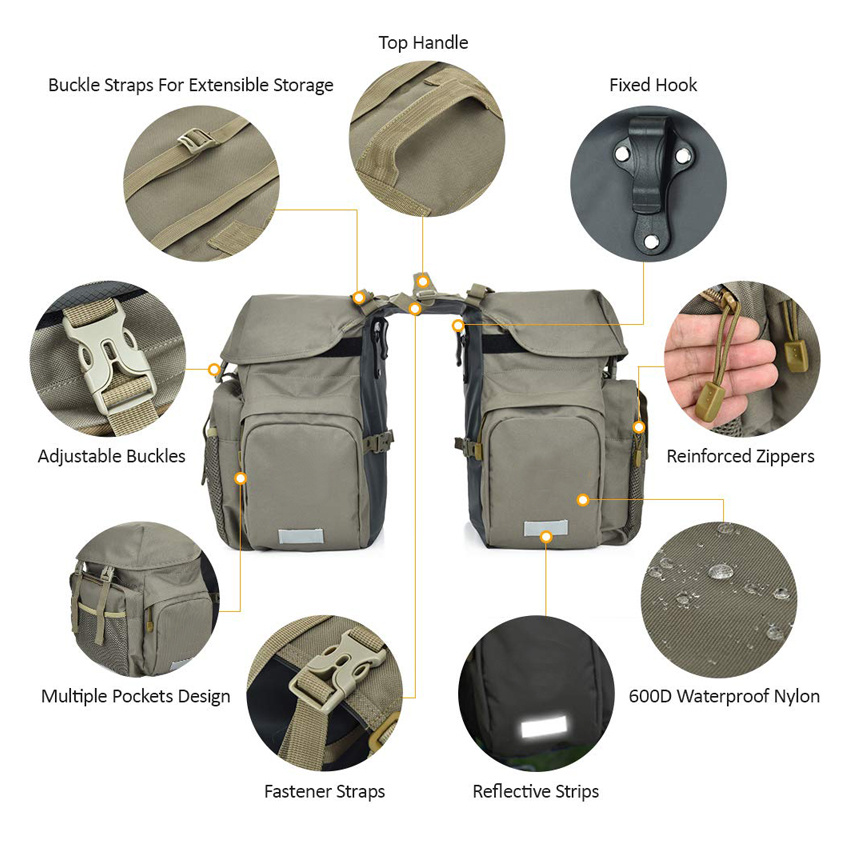 Top Handle

Buckle Straps For Extensible Storage

Fixed Hook

Adjustable Buckles

Reinforced Zippers

Multiple Pockets Design

600D Waterproof Nylon

Fastener Straps

Reflective Strips