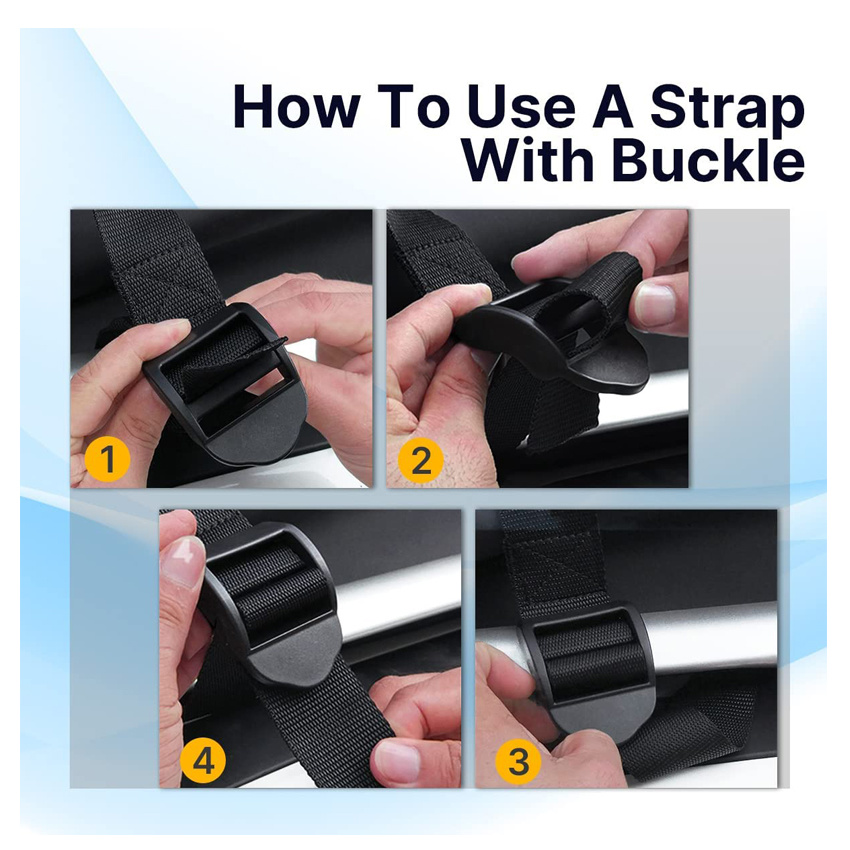 How To Use A Strap With Buckle

1

2

4

3