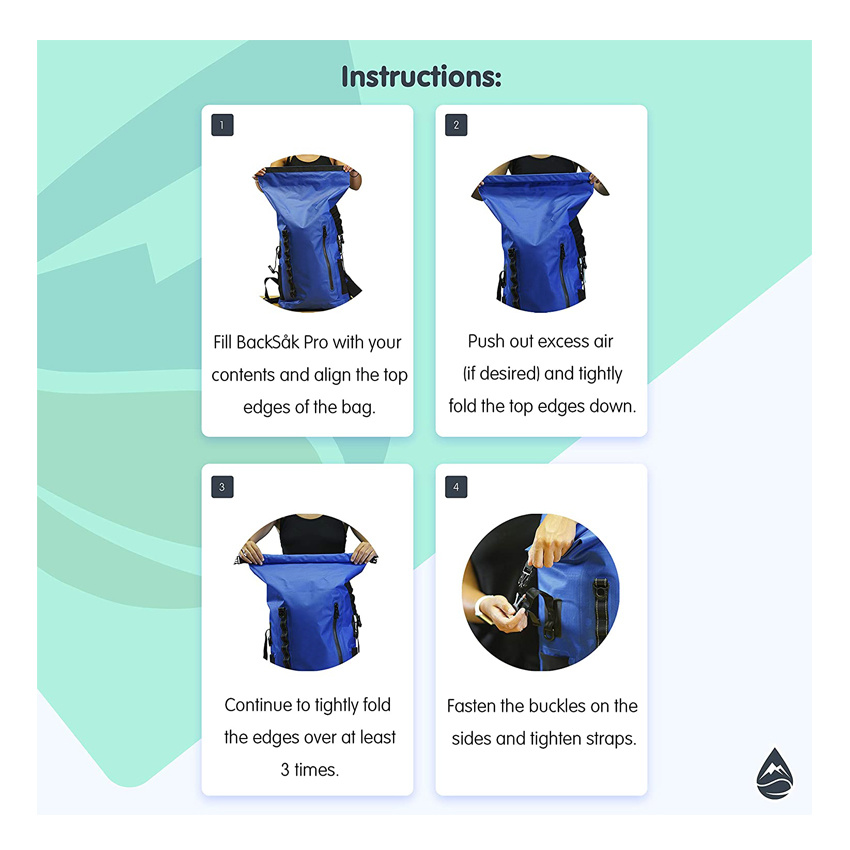 Instructions:

1

Fill BackSåk Pro with your contents and align the top edges of the bag.

2

Push out excess air (if desired) and tightly fold the top edges down.

3

Continue to tightly fold the edges over at least 3 times.

4

Fasten the buckles on the sides and tighten straps.