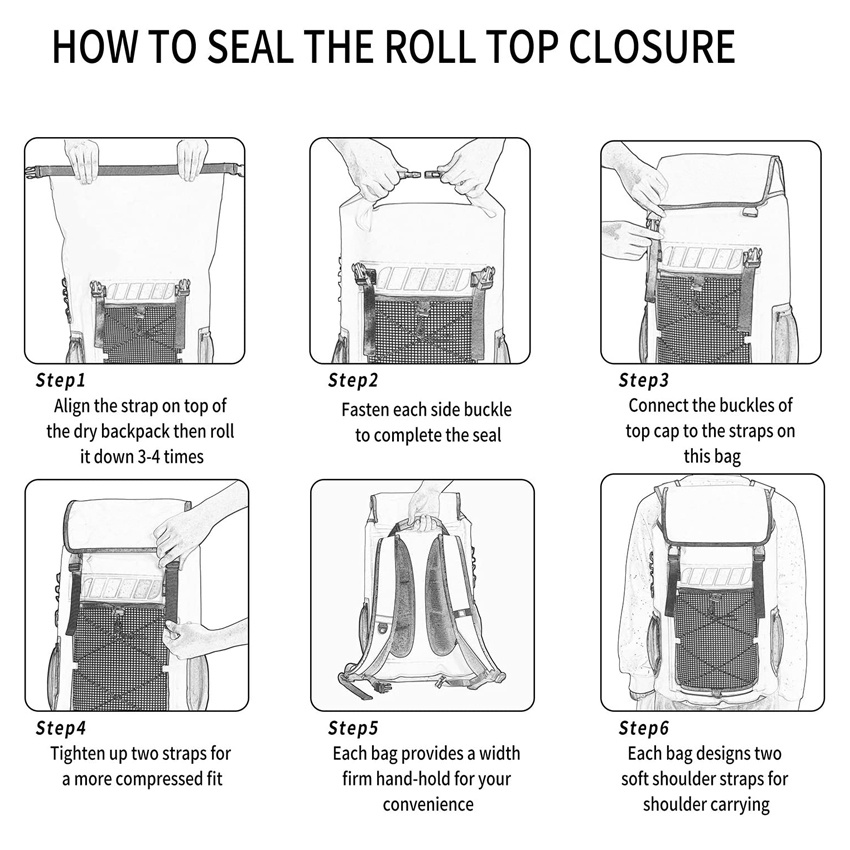 HOW TO SEAL THE ROLL TOP CLOSURE

Step1
Align the strap on top of the dry backpack then roll it down 3-4 times

Step2
Fasten each side buckle to complete the seal

Step3
Connect the buckles of top cap to the straps on this bag

Step4
Tighten up two straps for a more compressed fit

Step5
Each bag provides a width firm hand-hold for your convenience

Step6
Each bag designs two soft shoulder straps for shoulder carrying