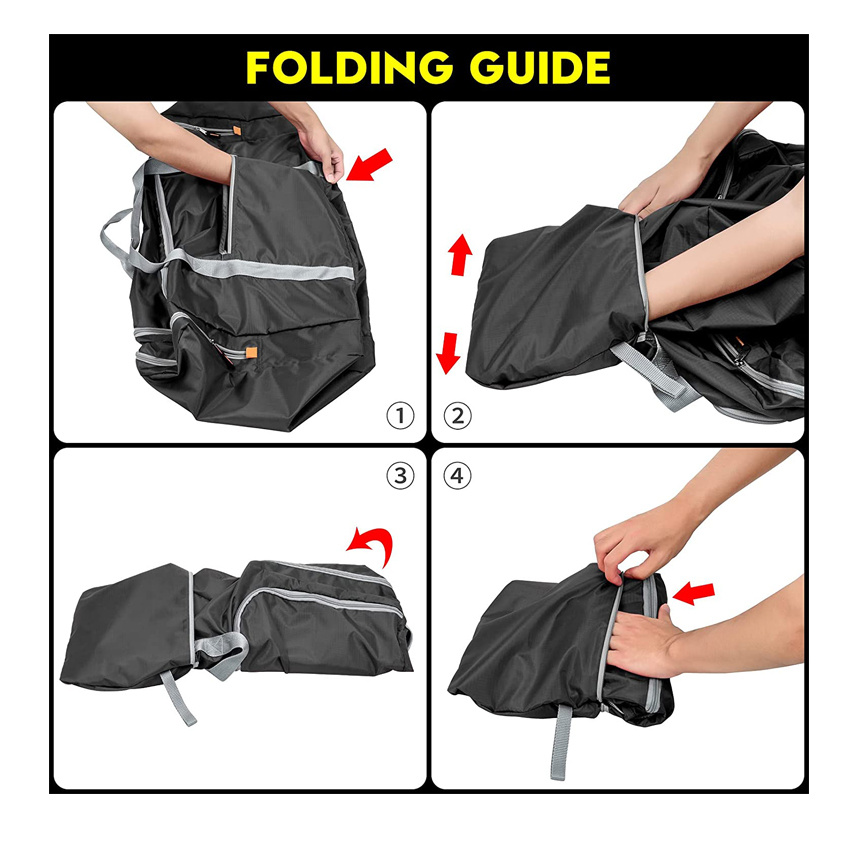 FOLDING GUIDE

①

②

③

④